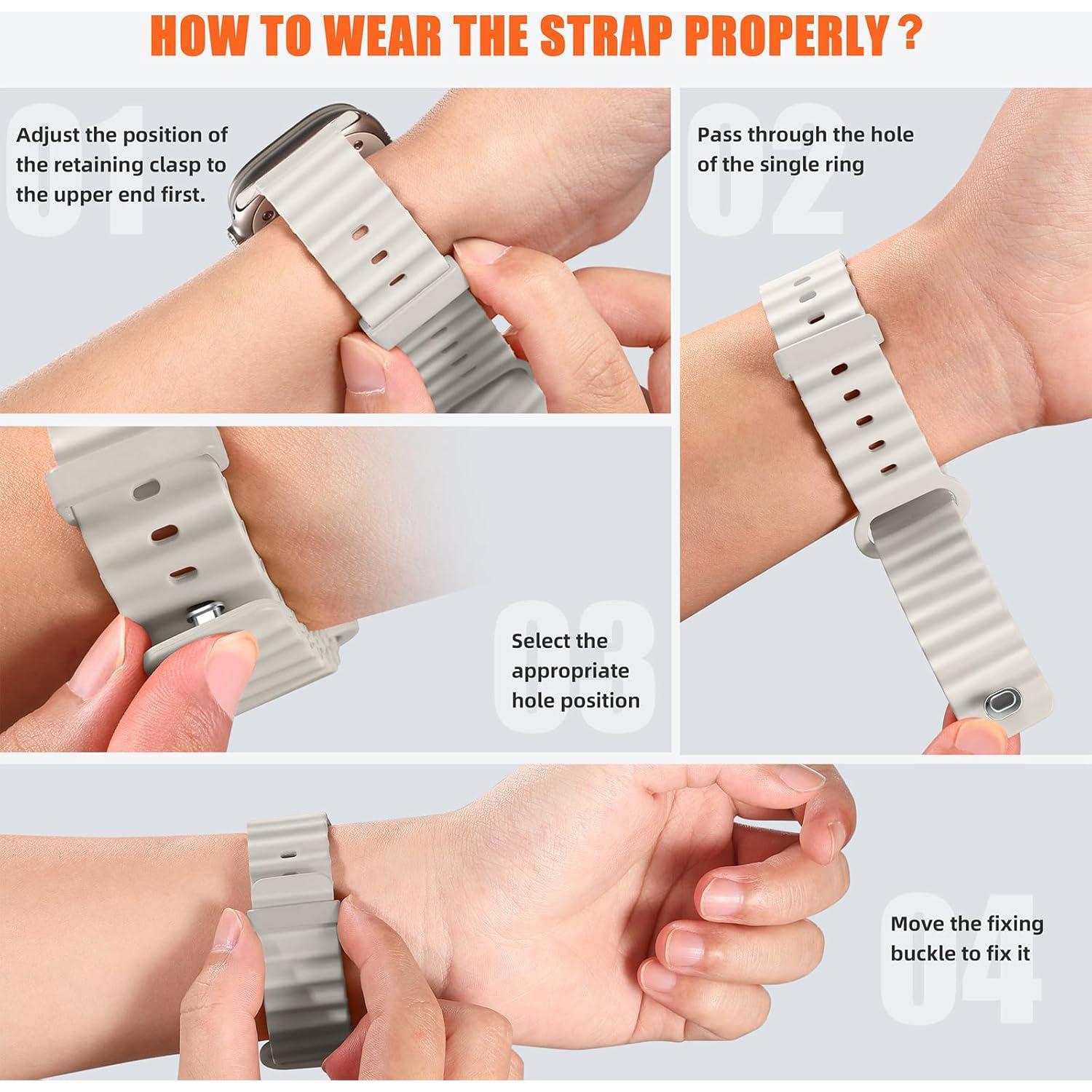 HOW TO WEAR THE STRAP PROPERLY ?

01

Adjust the position of the retaining clasp to the upper end first.

02

Pass through the hole of the single ring

03

Select the appropriate hole position

04

Move the fixing buckle to fix it