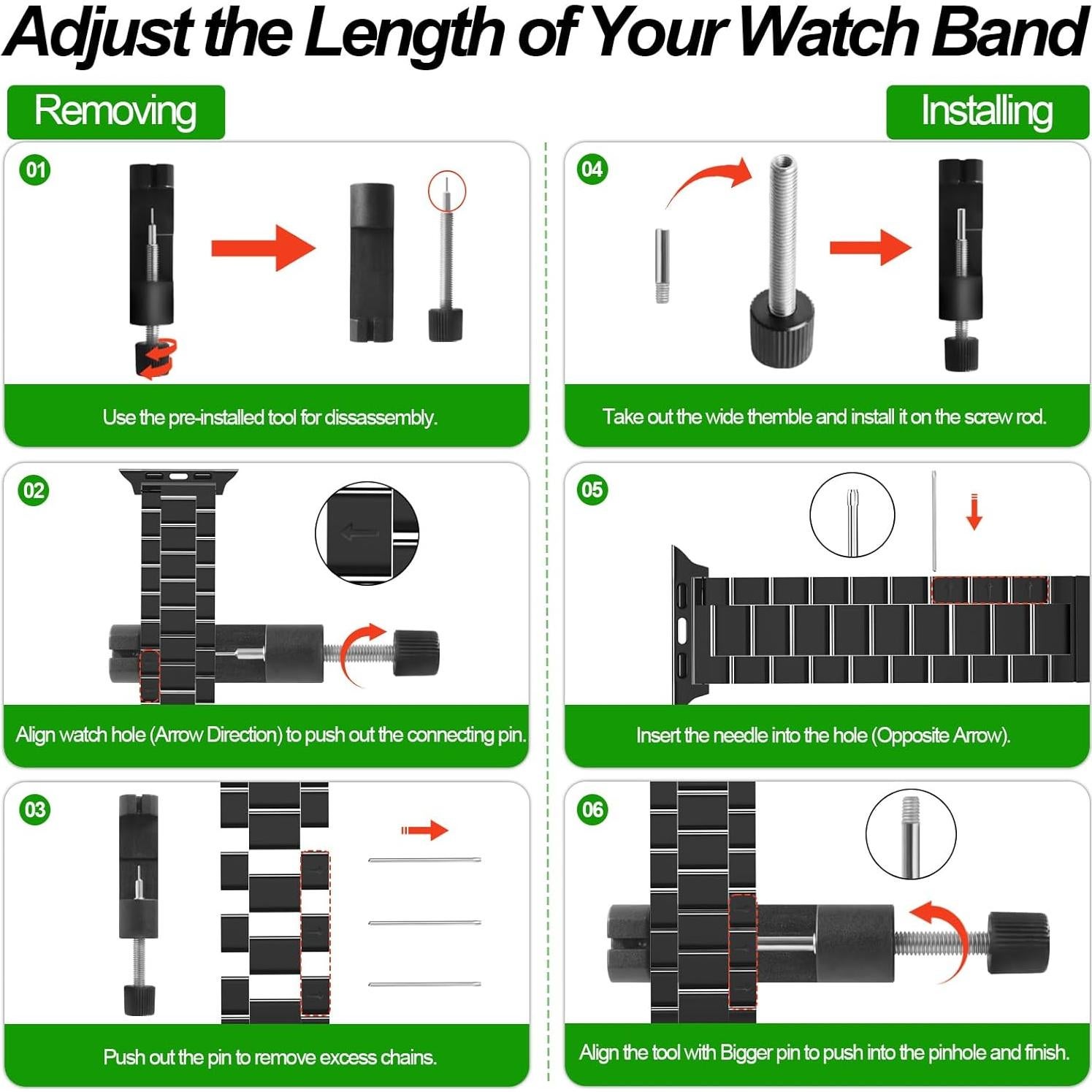 Adjust the Length of Your Watch Band

Removing

01

Use the pre-installed tool for dissassembly.

02

Align watch hole (Arrow Direction) to push out the connecting pin.

03

Push out the pin to remove excess chains.

Installing

04

Take out the wide themble and install it on the screw rod.

05

Insert the needle into the hole (Opposite Arrow).

06

Align the tool with Bigger pin to push into the pinhole and finish.