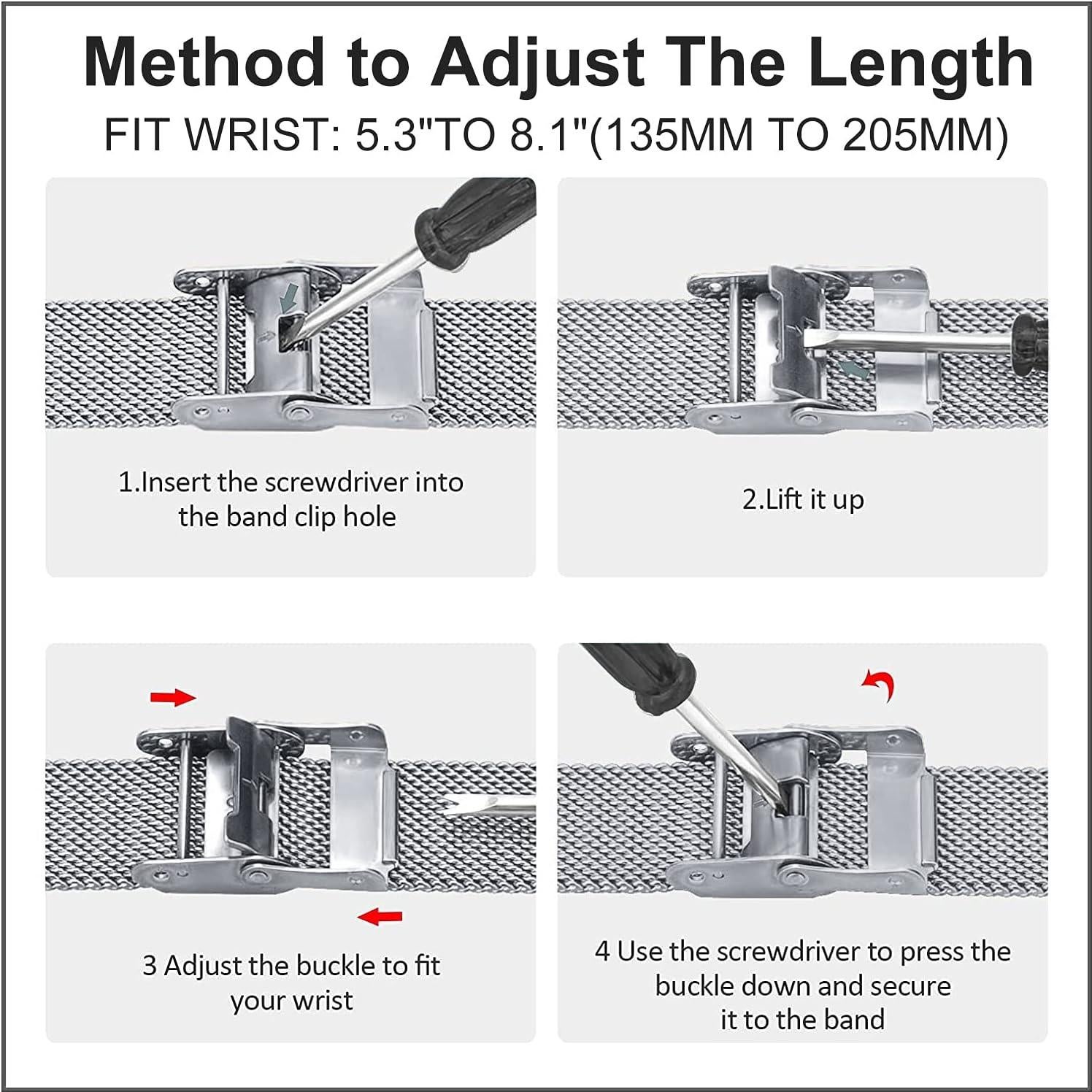 Method to Adjust The Length

FIT WRIST: 5.3"TO 8.1"(135MM TO 205MM)

1.Insert the screwdriver into the band clip hole

2.Lift it up

3 Adjust the buckle to fit your wrist

4 Use the screwdriver to press the buckle down and secure it to the band