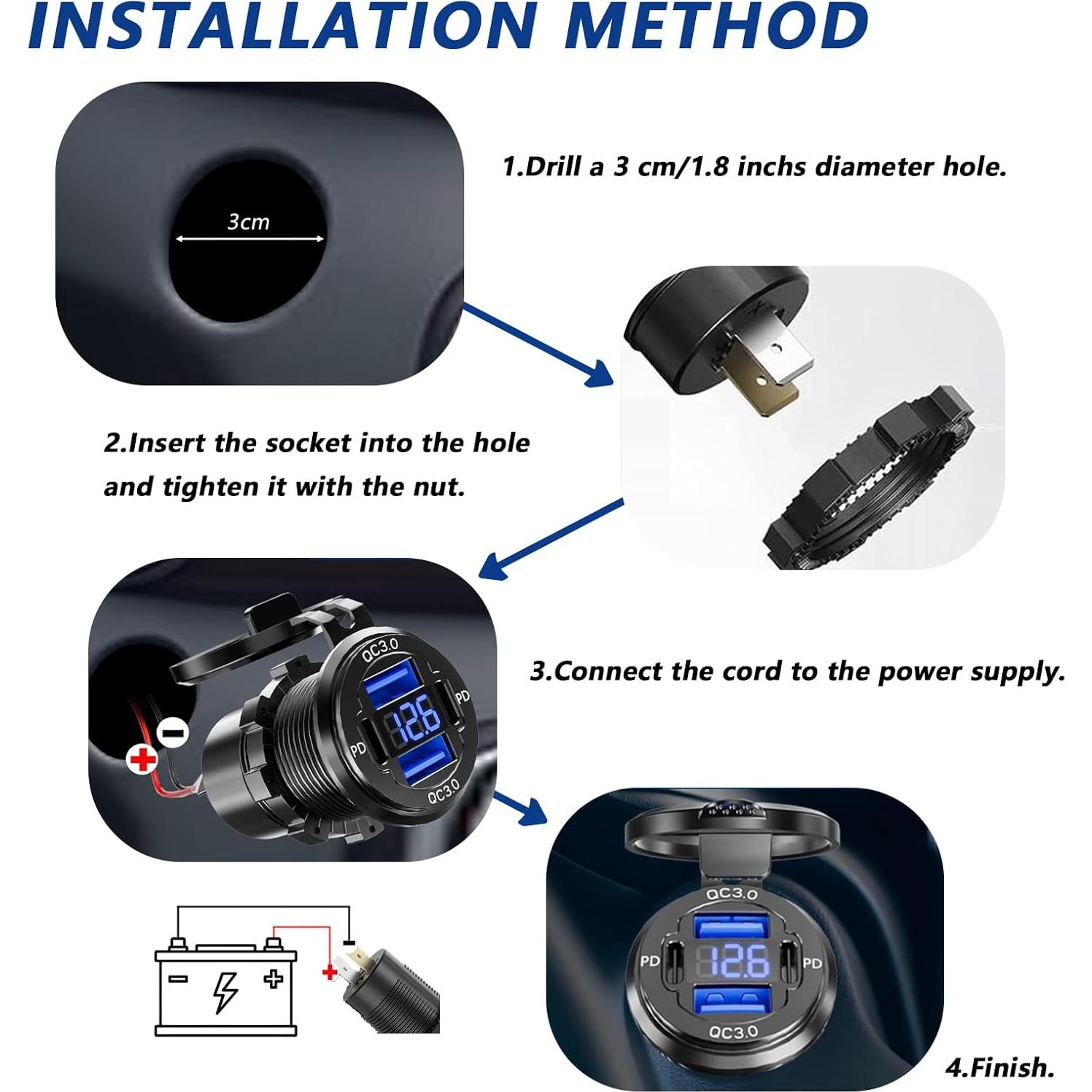 INSTALLATION METHOD

3cm

1.Drill a 3 cm/1.8 inchs diameter hole.

2.Insert the socket into the hole and tighten it with the nut.

QC3.0
PD
12.6
PD
QC3.0

3.Connect the cord to the power supply.

QC3.0
PD
12.6
PD
QC3.0

4.Finish.