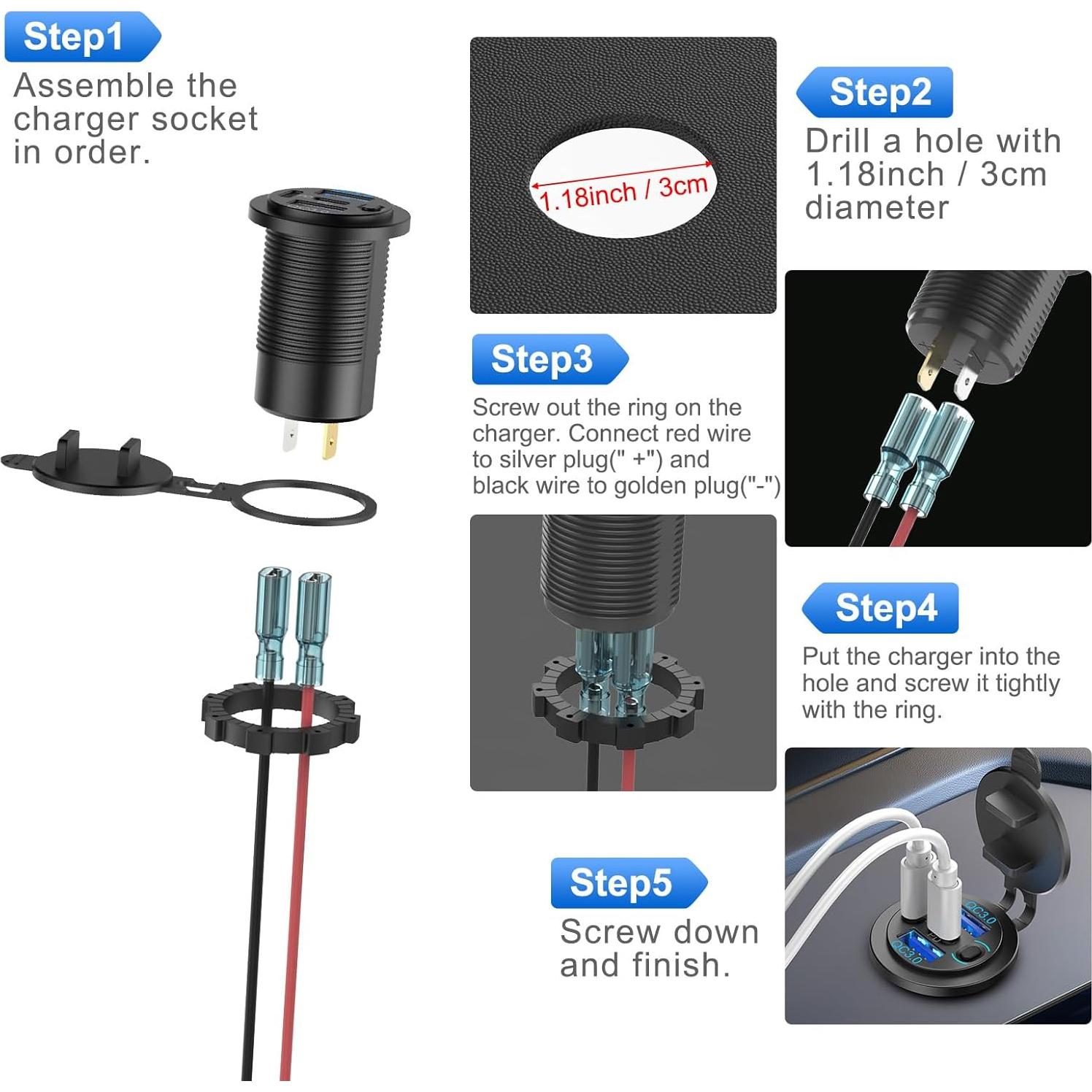 Step1
Assemble the charger socket in order.

1.18inch / 3cm

Step2
Drill a hole with 1.18inch / 3cm diameter

Step3
Screw out the ring on the charger. Connect red wire to silver plug(" +") and black wire to golden plug("-")

Step4
Put the charger into the hole and screw it tightly with the ring.

Step5
Screw down and finish.

QC3.0
QC3.0