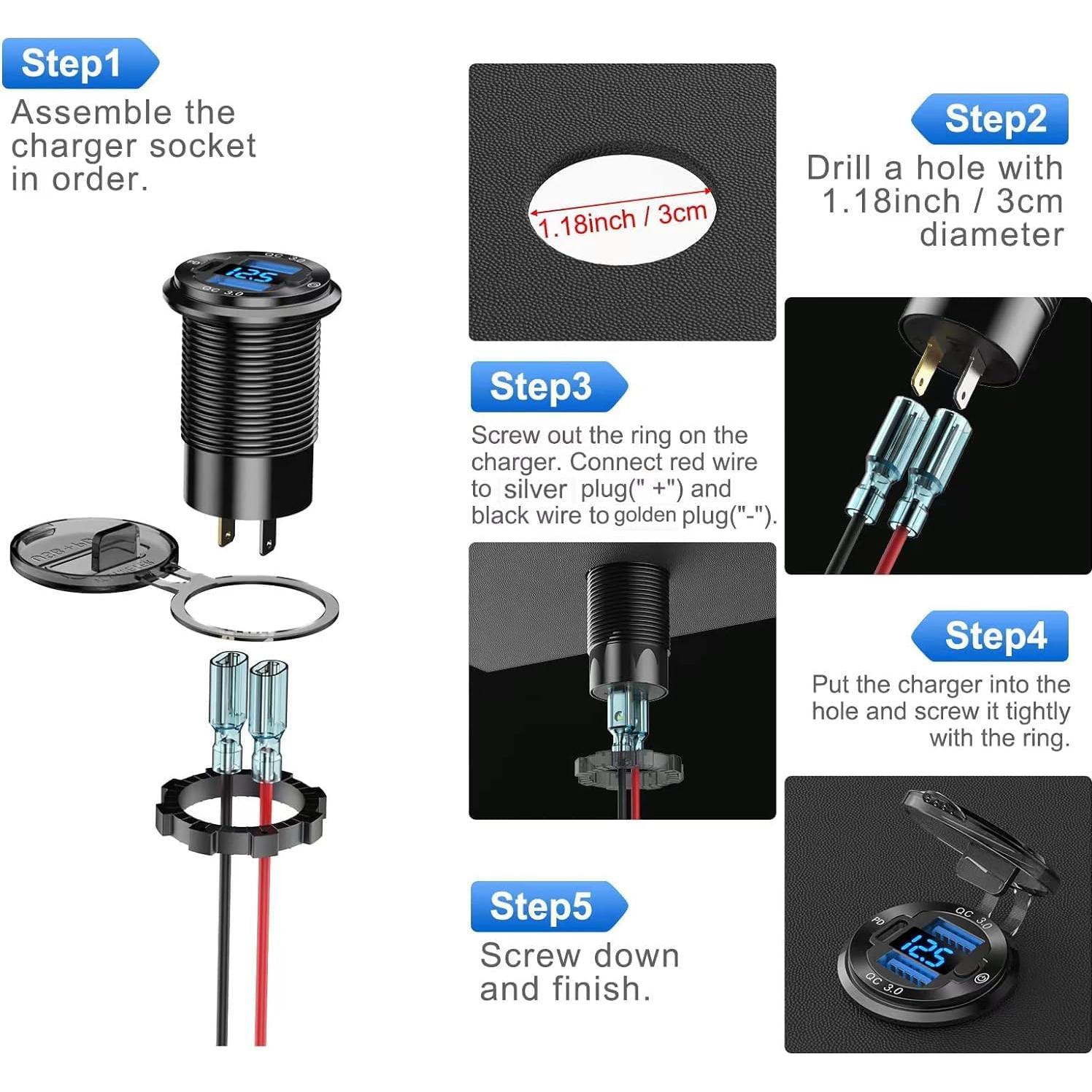 Step1
Assemble the charger socket in order.

PD
QC 3.0
12.5
QC 3.0

1.18inch / 3cm

Step2
Drill a hole with 1.18inch / 3cm diameter

Step3
Screw out the ring on the charger. Connect red wire to silver plug(" +") and black wire to golden plug("-").

Step4
Put the charger into the hole and screw it tightly with the ring.

Step5
Screw down and finish.

PD
QC 3.0
12.5
QC 3.0