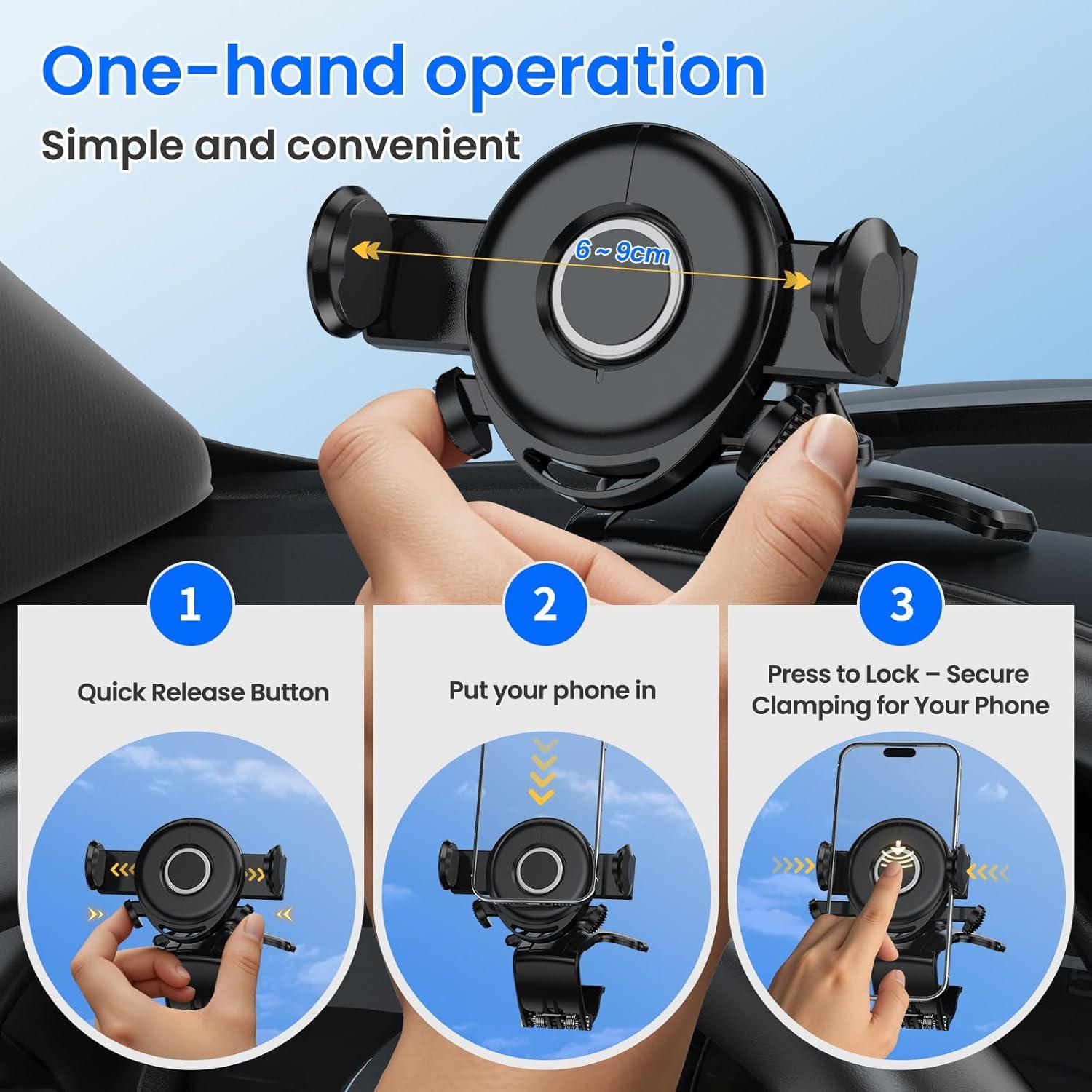 One-hand operation

Simple and convenient

6 ~ 9cm

1

Quick Release Button

2

Put your phone in

3

Press to Lock – Secure Clamping for Your Phone