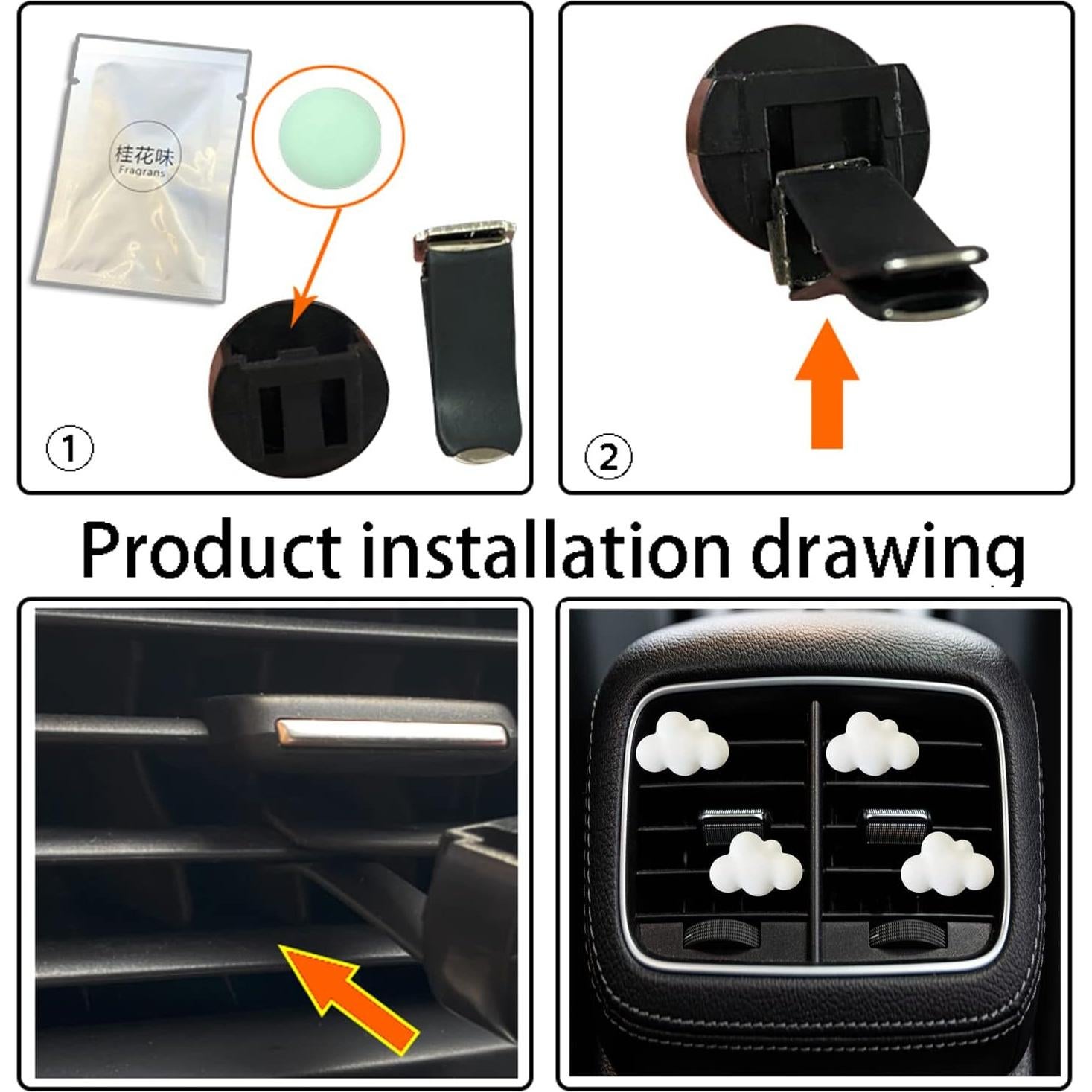 桂花味
Fragrans

①

②

Product installation drawing