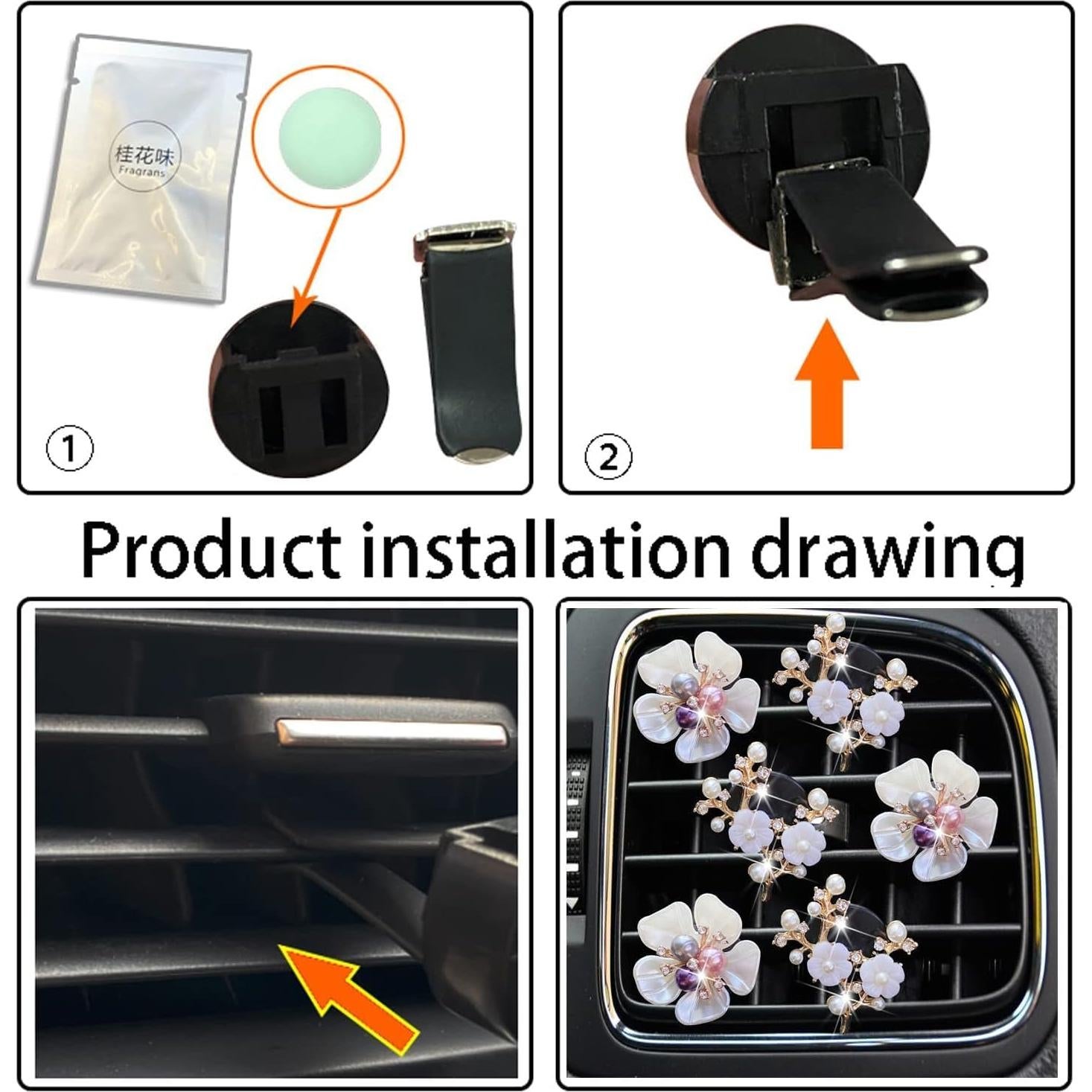 桂花味
Fragrans

①

②

Product installation drawing