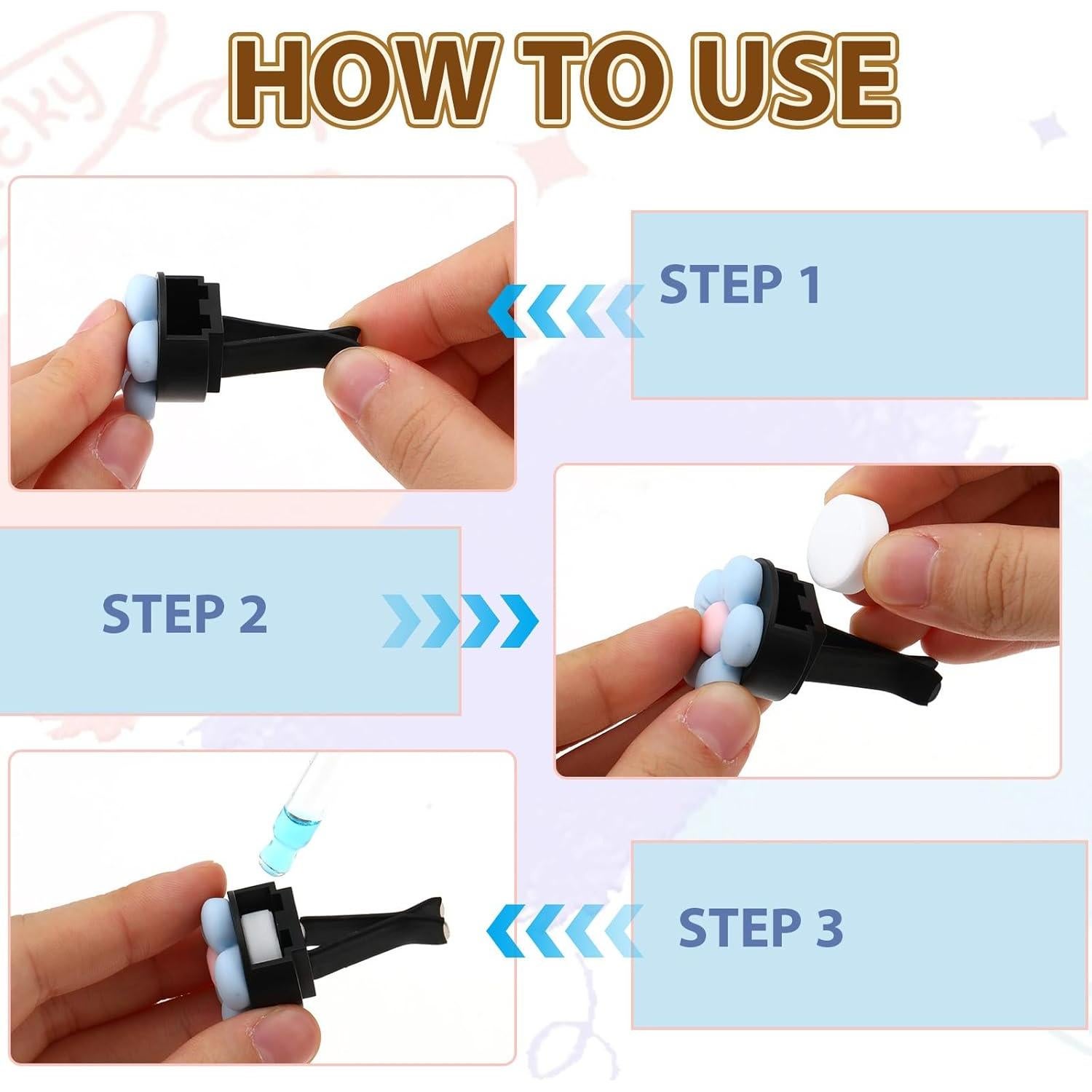 HOW TO USE

STEP 1

STEP 2

STEP 3