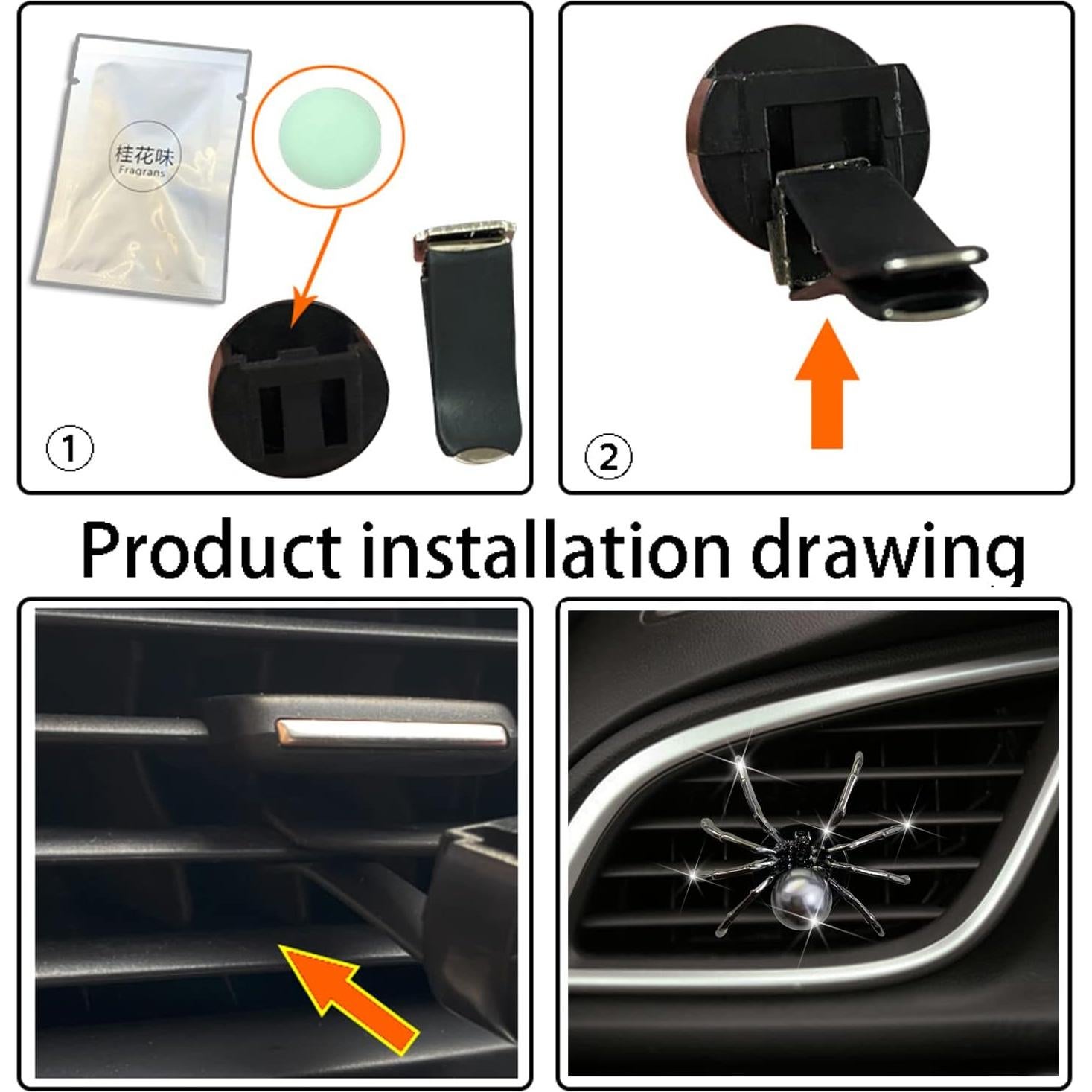 桂花味
Fragrans

①

②

Product installation drawing