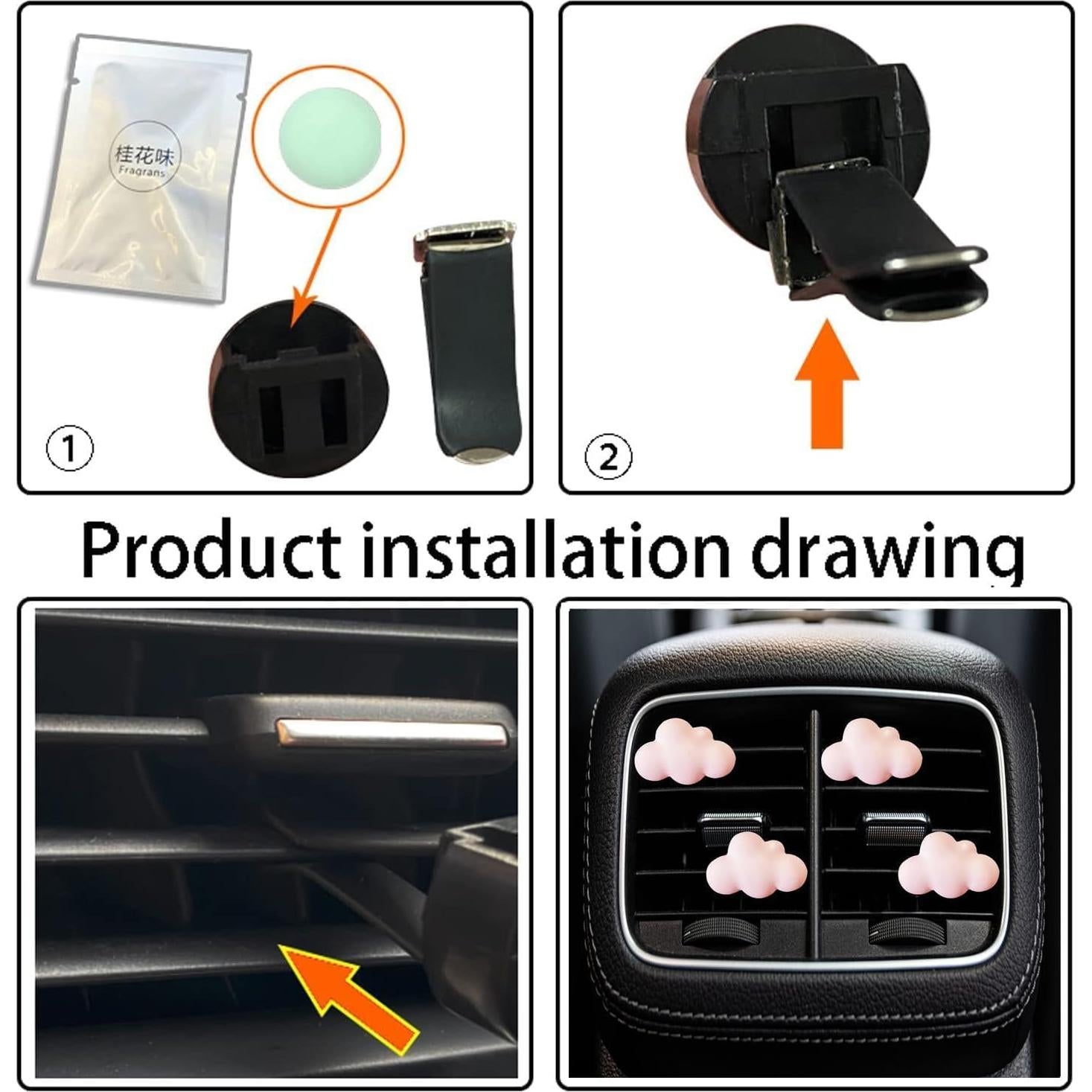 桂花味
Fragrans

①

②

Product installation drawing