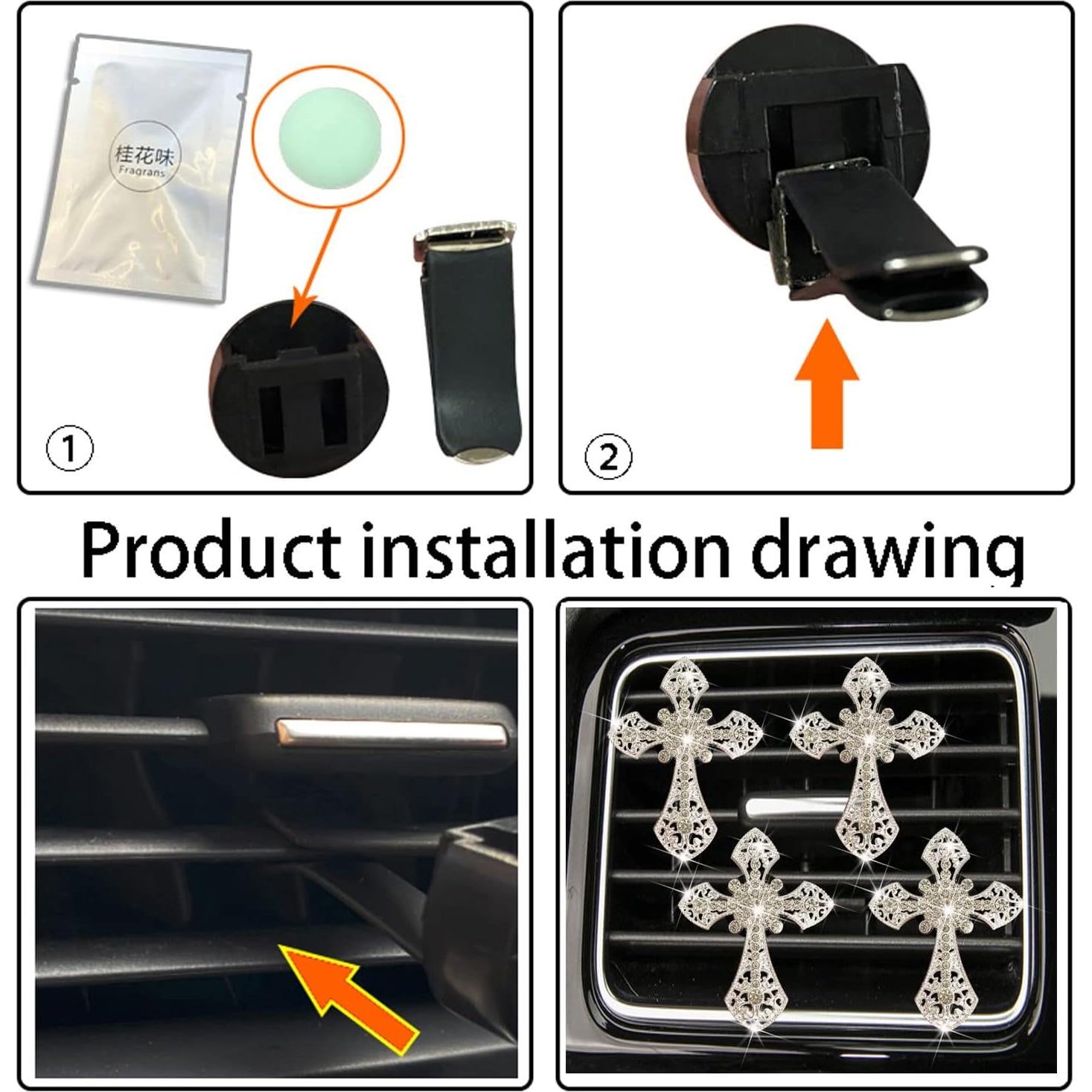 桂花味
Fragrans

①

②

Product installation drawing