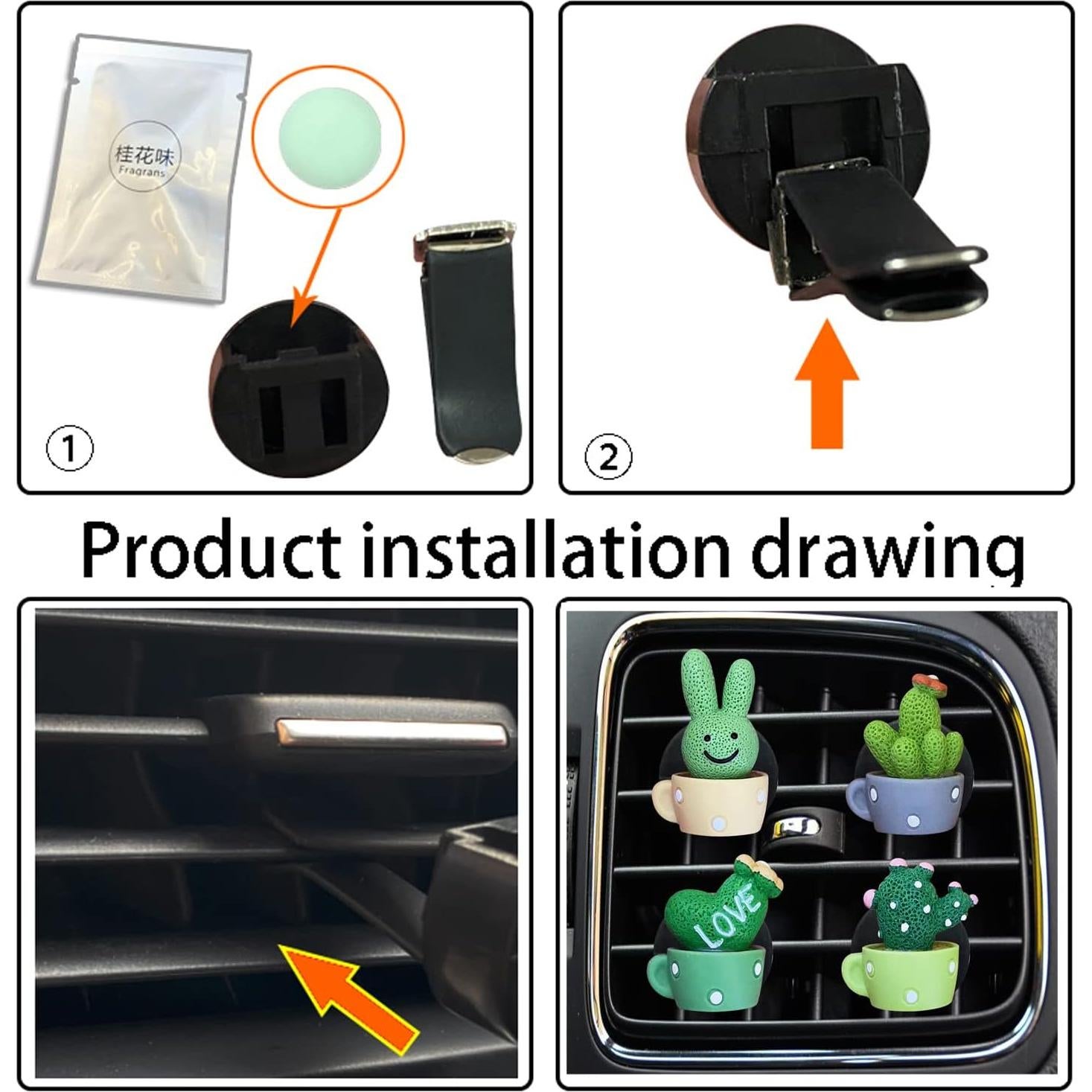 桂花味
Fragrans

①

②

Product installation drawing

LOVE