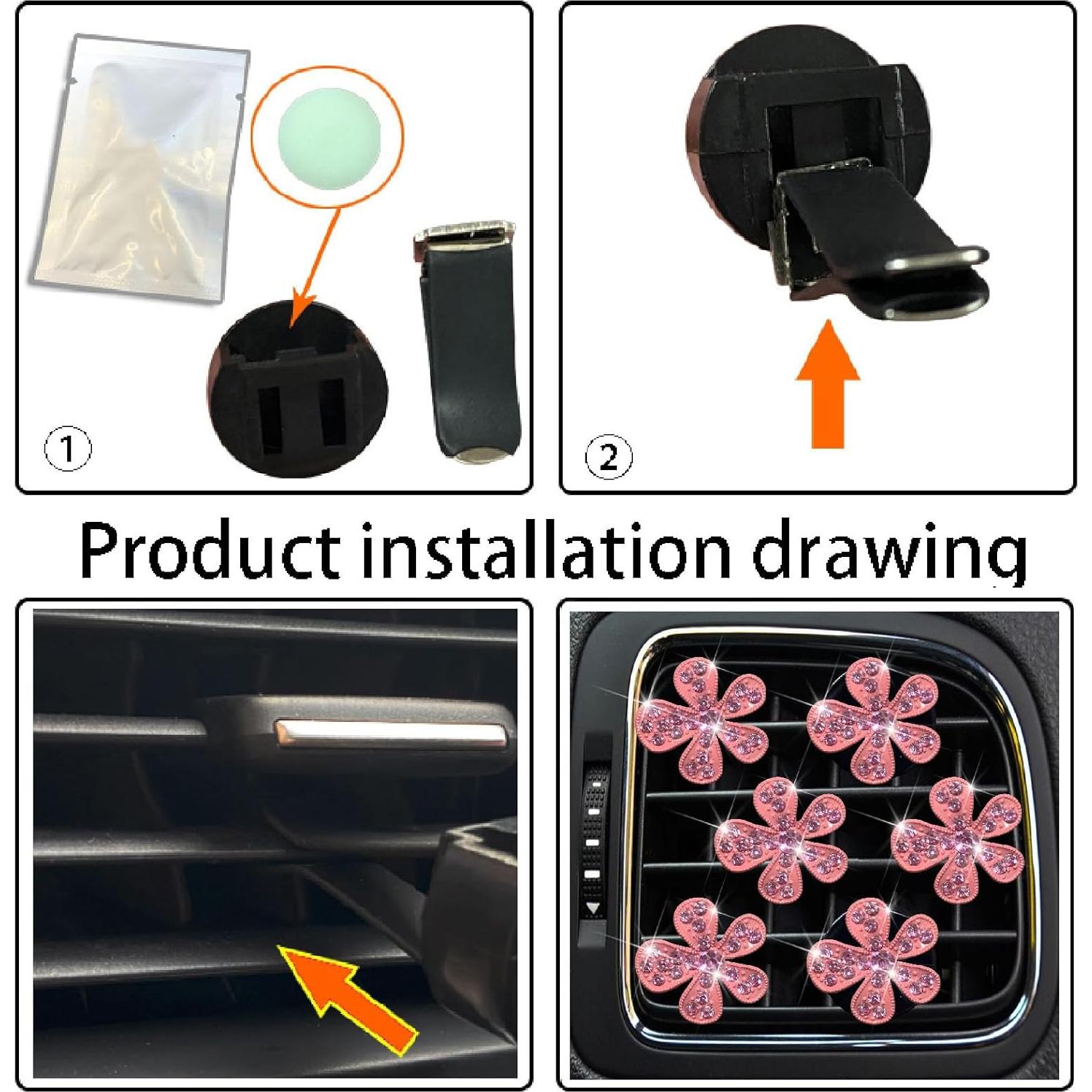 ①

②

Product installation drawing