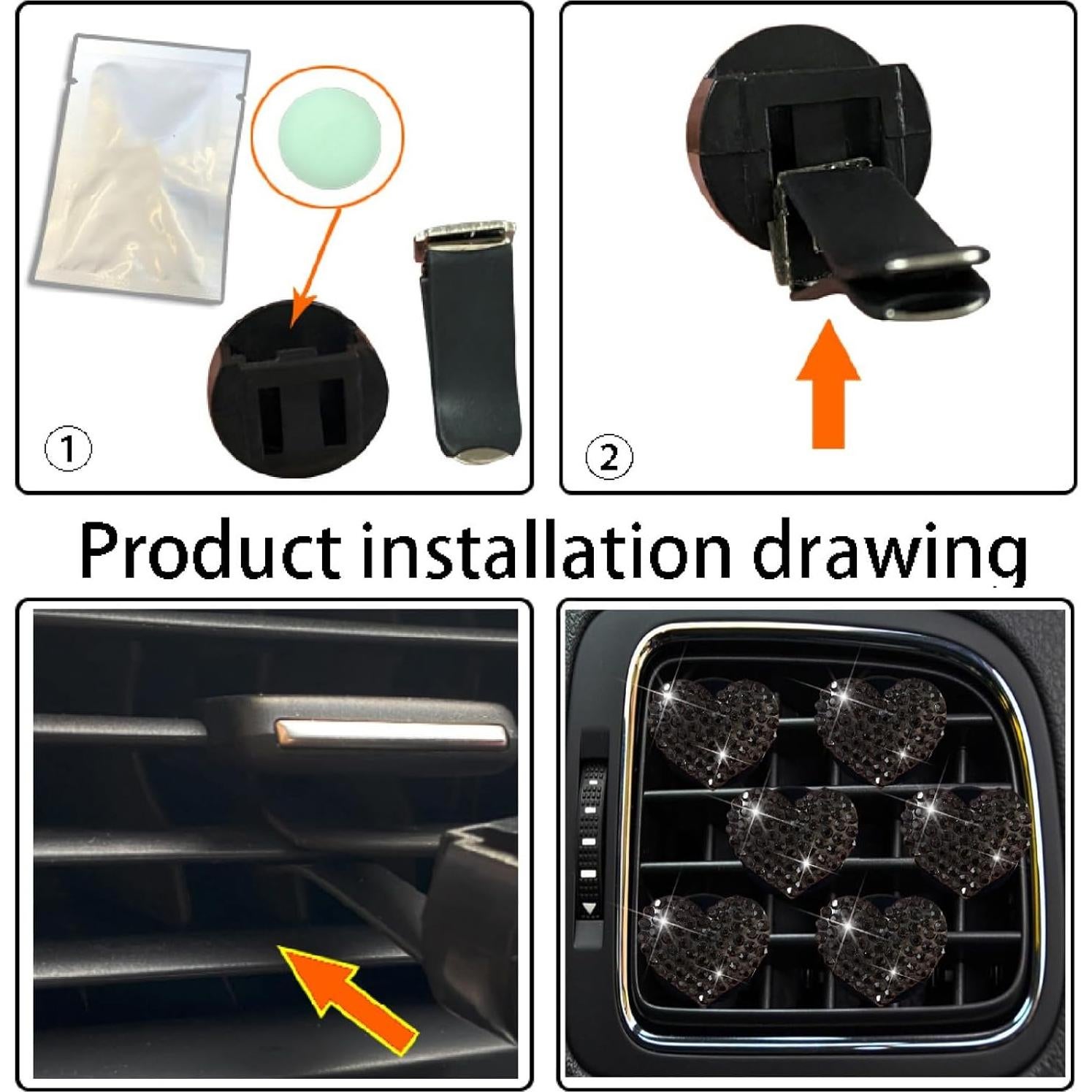 ①

②

Product installation drawing