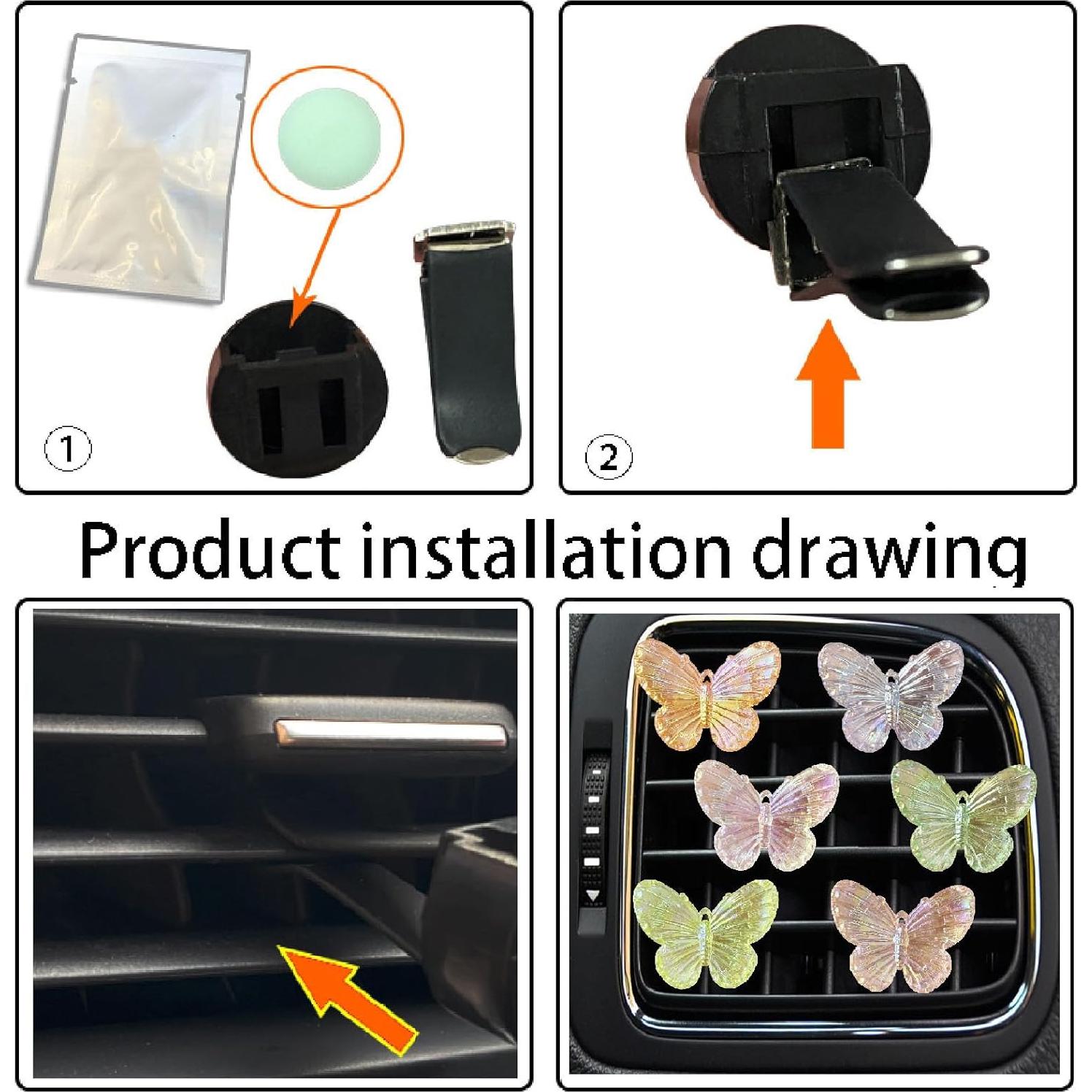 ①

②

Product installation drawing