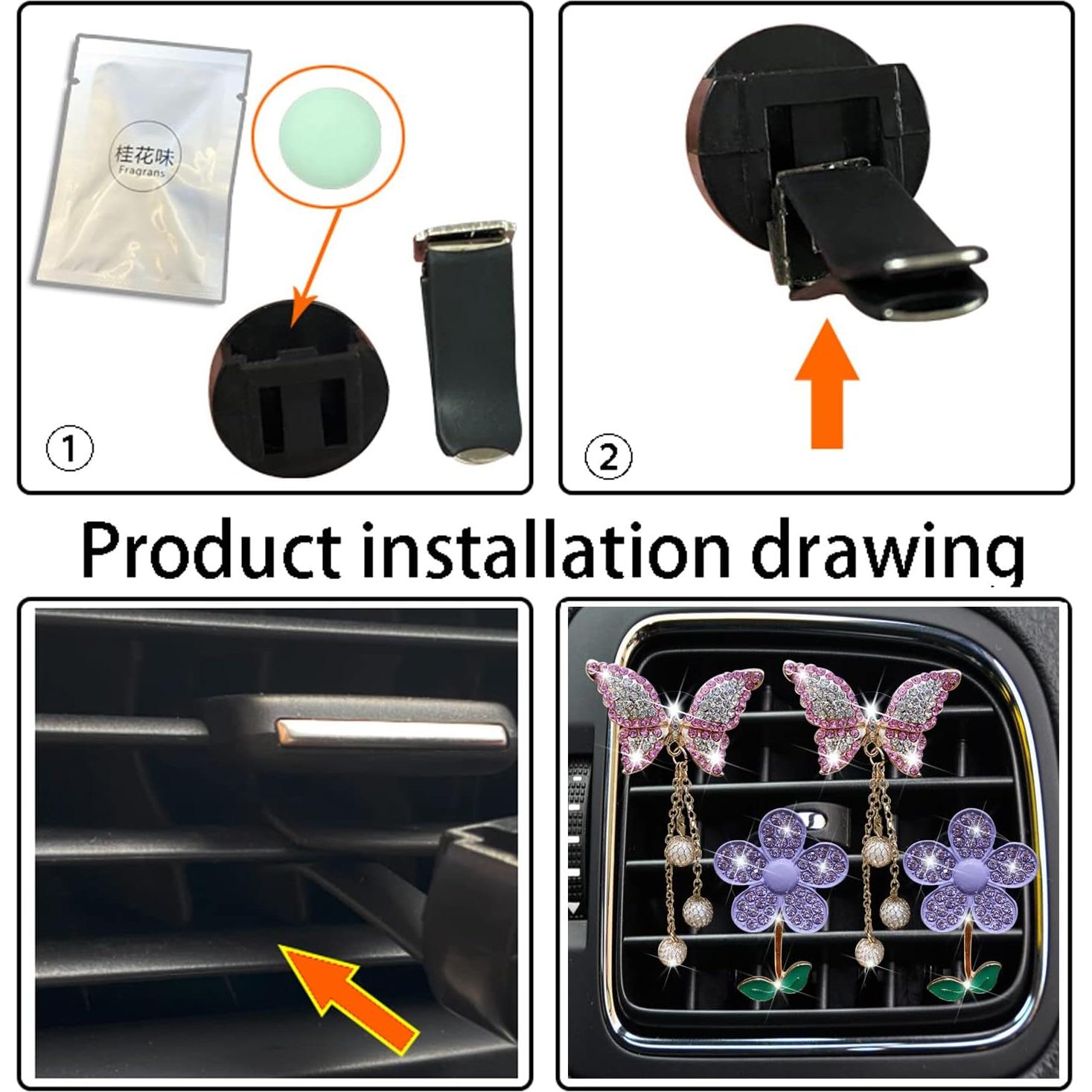 桂花味
Fragrans

①

②

Product installation drawing