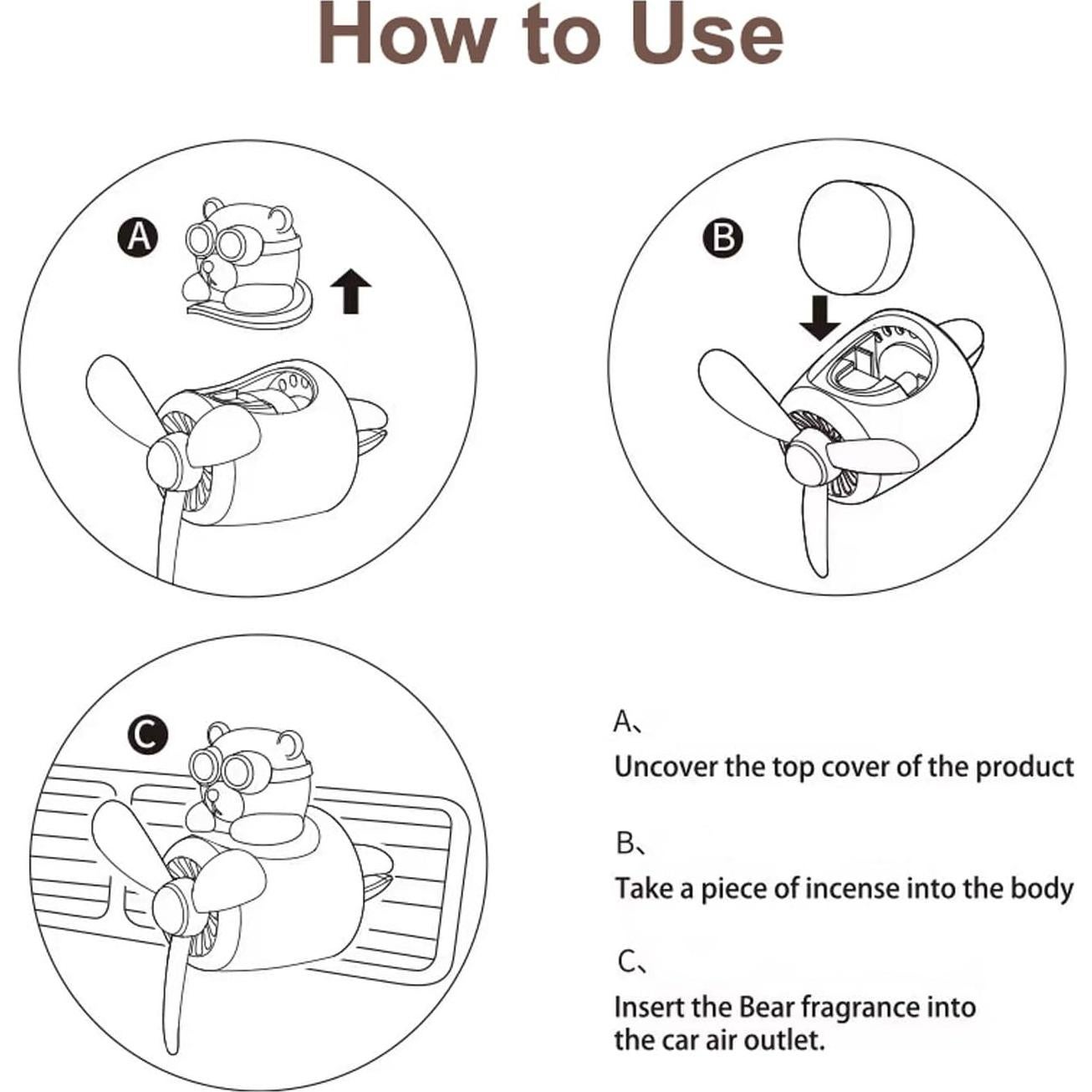 How to Use

A

B

C

A、
Uncover the top cover of the product

B、
Take a piece of incense into the body

C、
Insert the Bear fragrance into the car air outlet.