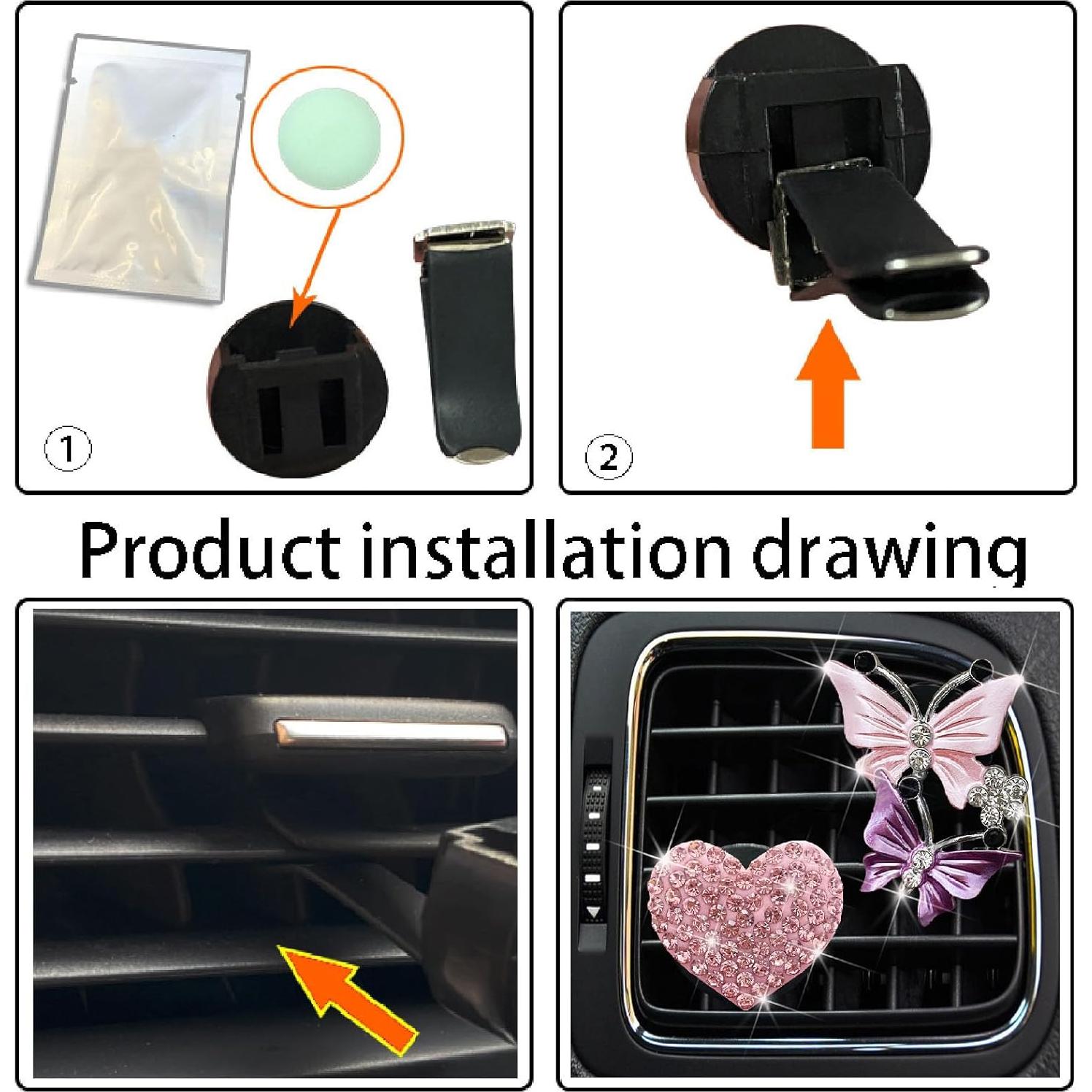 ①

②

Product installation drawing