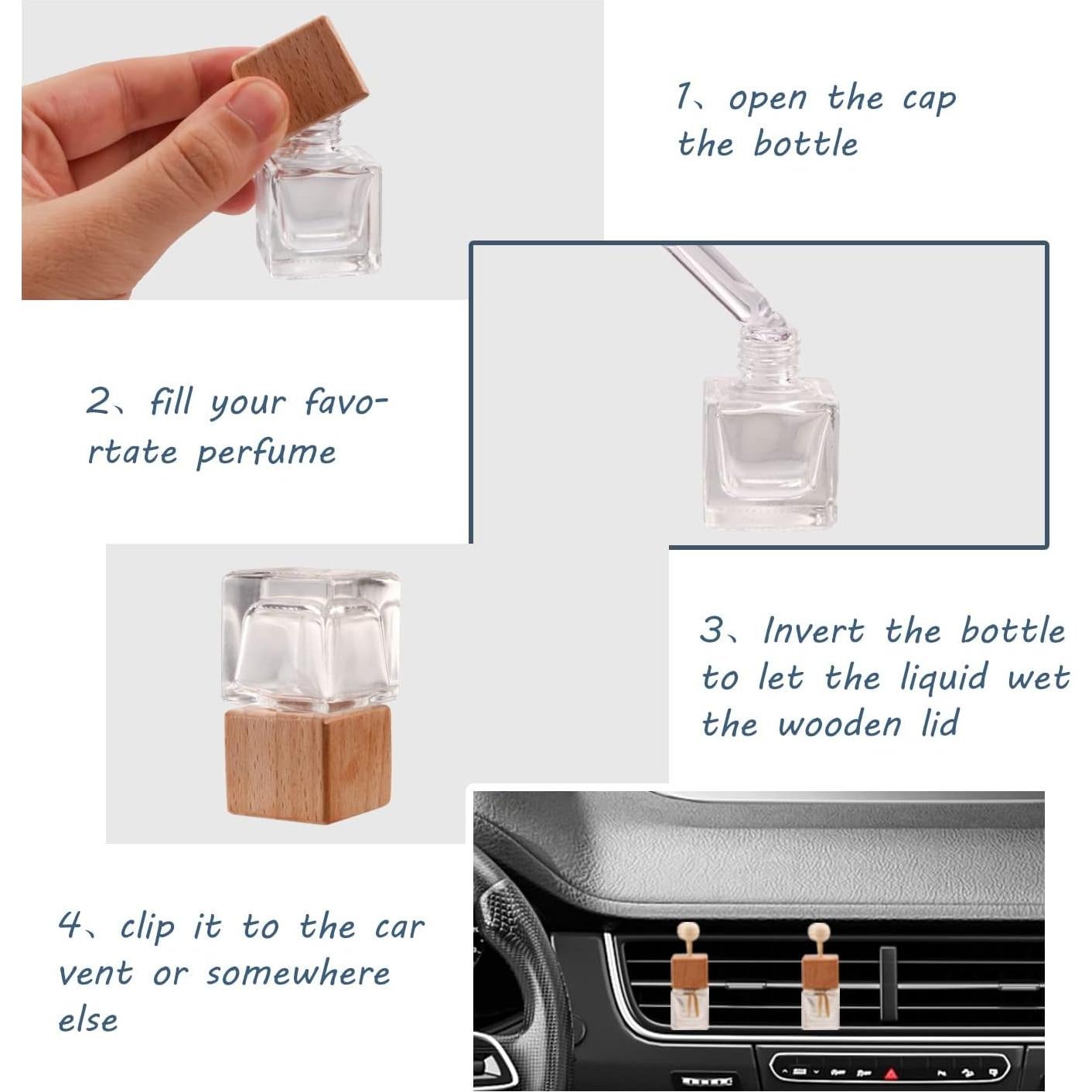 1、open the cap the bottle

2、fill your favortate perfume

3、Invert the bottle to let the liquid wet the wooden lid

4、clip it to the car vent or somewhere else