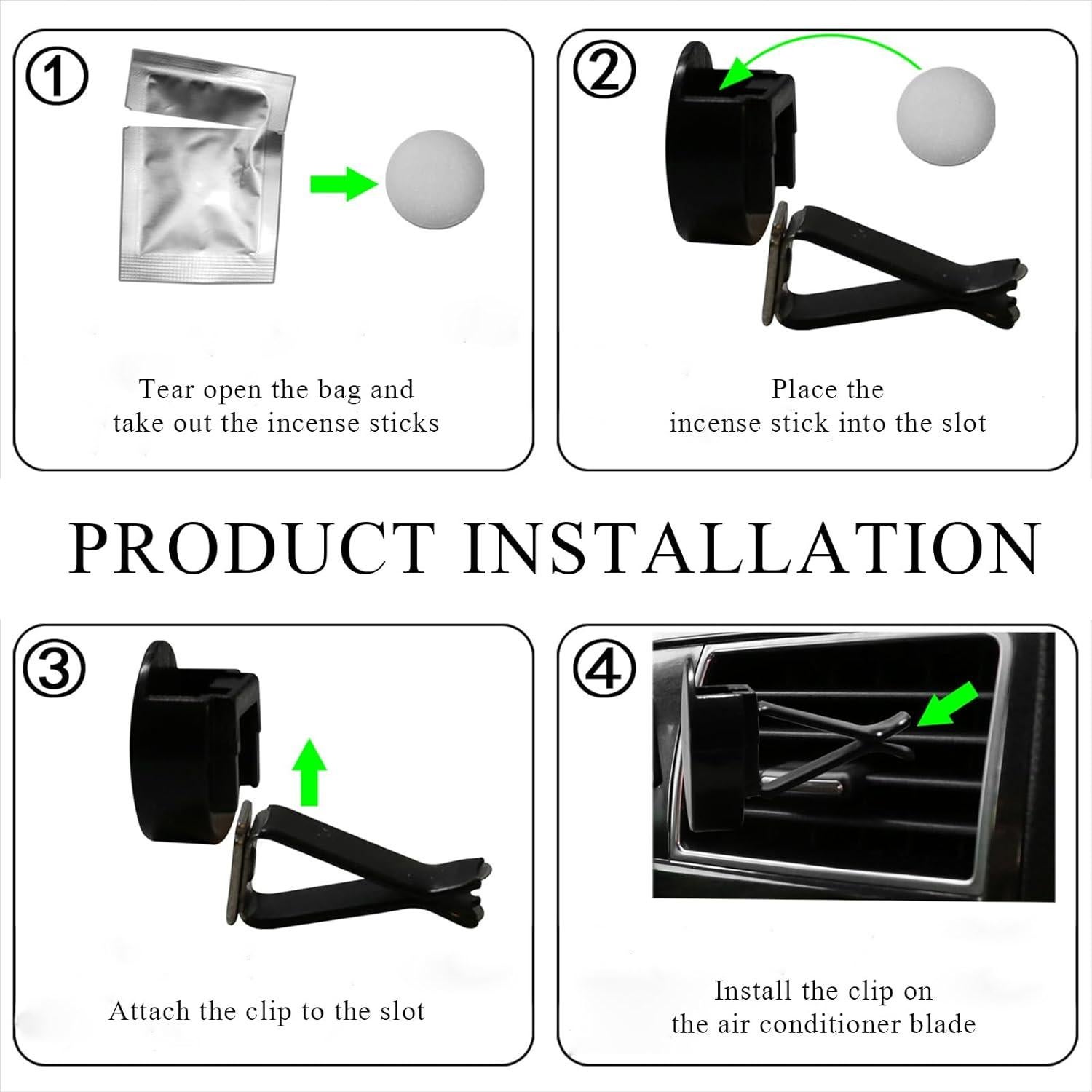 ①

Tear open the bag and take out the incense sticks

②

Place the incense stick into the slot

PRODUCT INSTALLATION

③

Attach the clip to the slot

④

Install the clip on the air conditioner blade