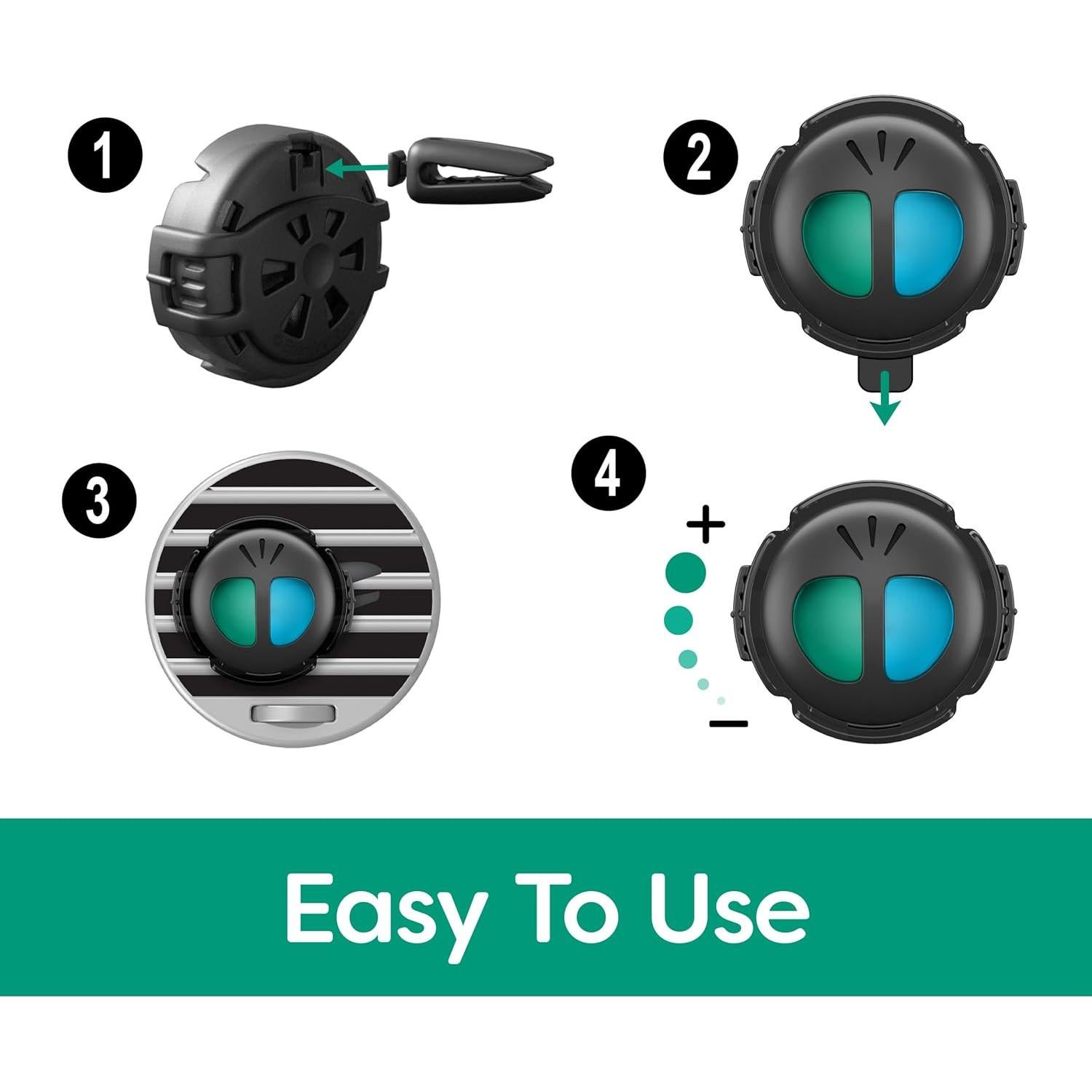 1

2

3

4

+

−

Easy To Use