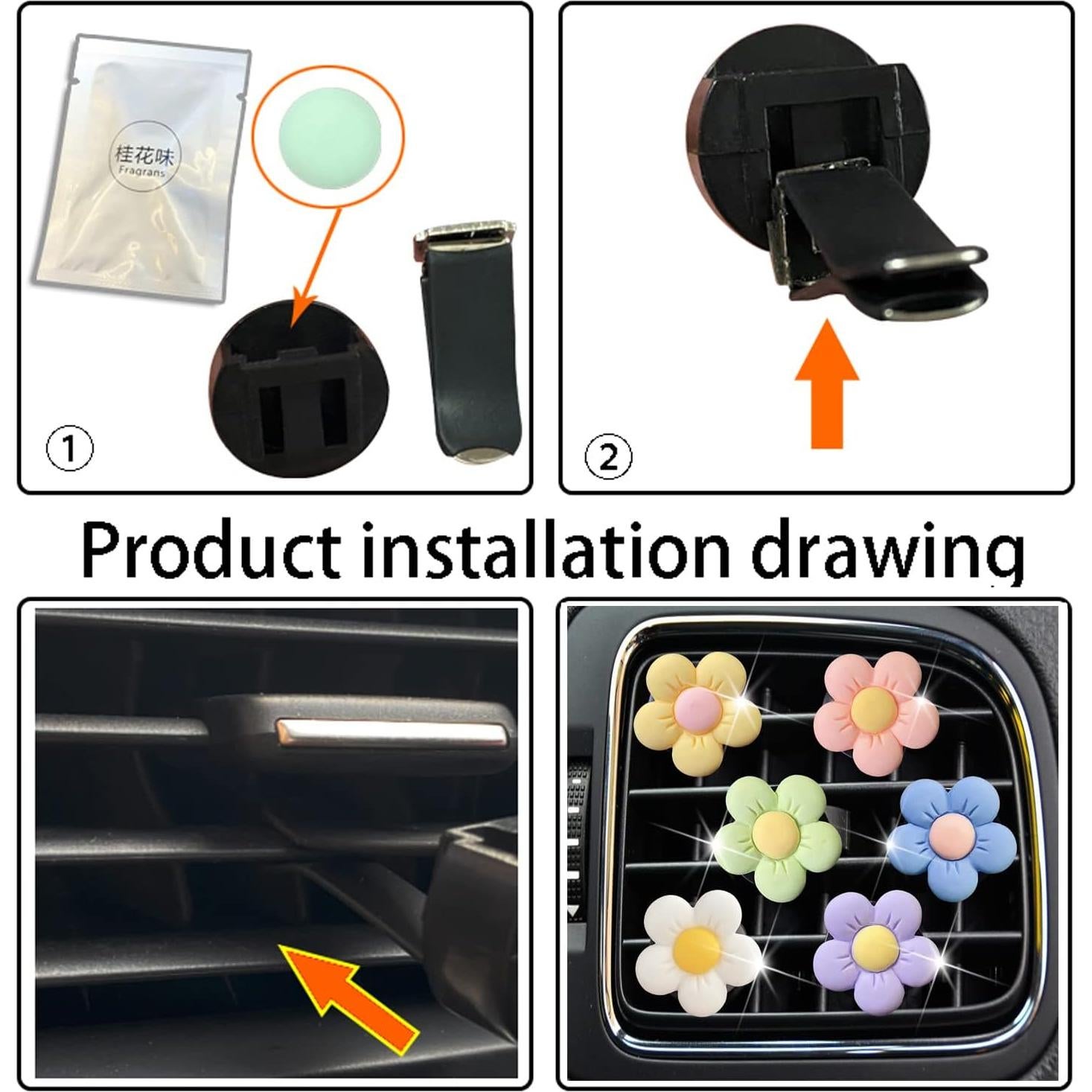 桂花味
Fragrans

①

②

Product installation drawing