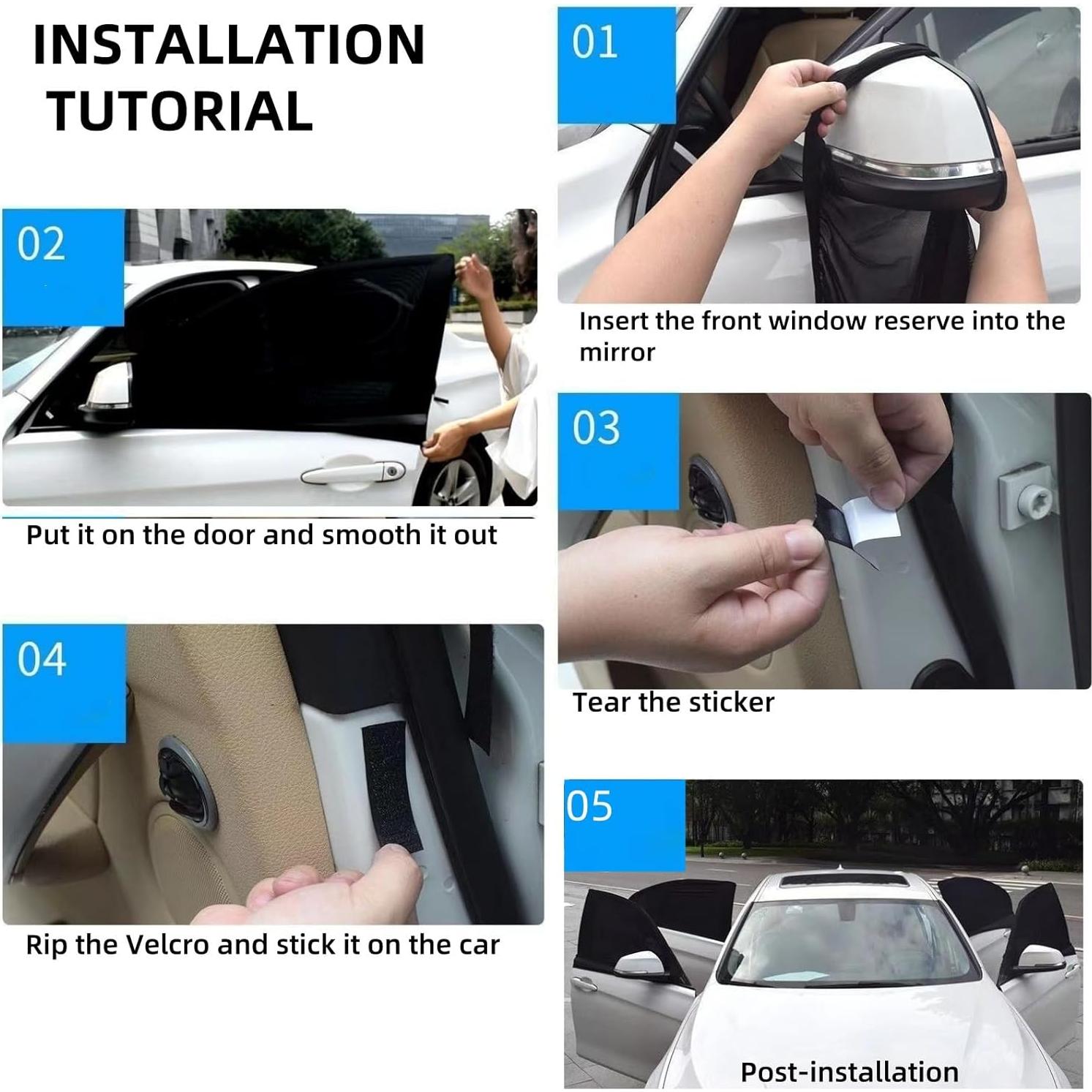 INSTALLATION TUTORIAL

01

Insert the front window reserve into the mirror

02

Put it on the door and smooth it out

03

Tear the sticker

04

Rip the Velcro and stick it on the car

05

Post-installation