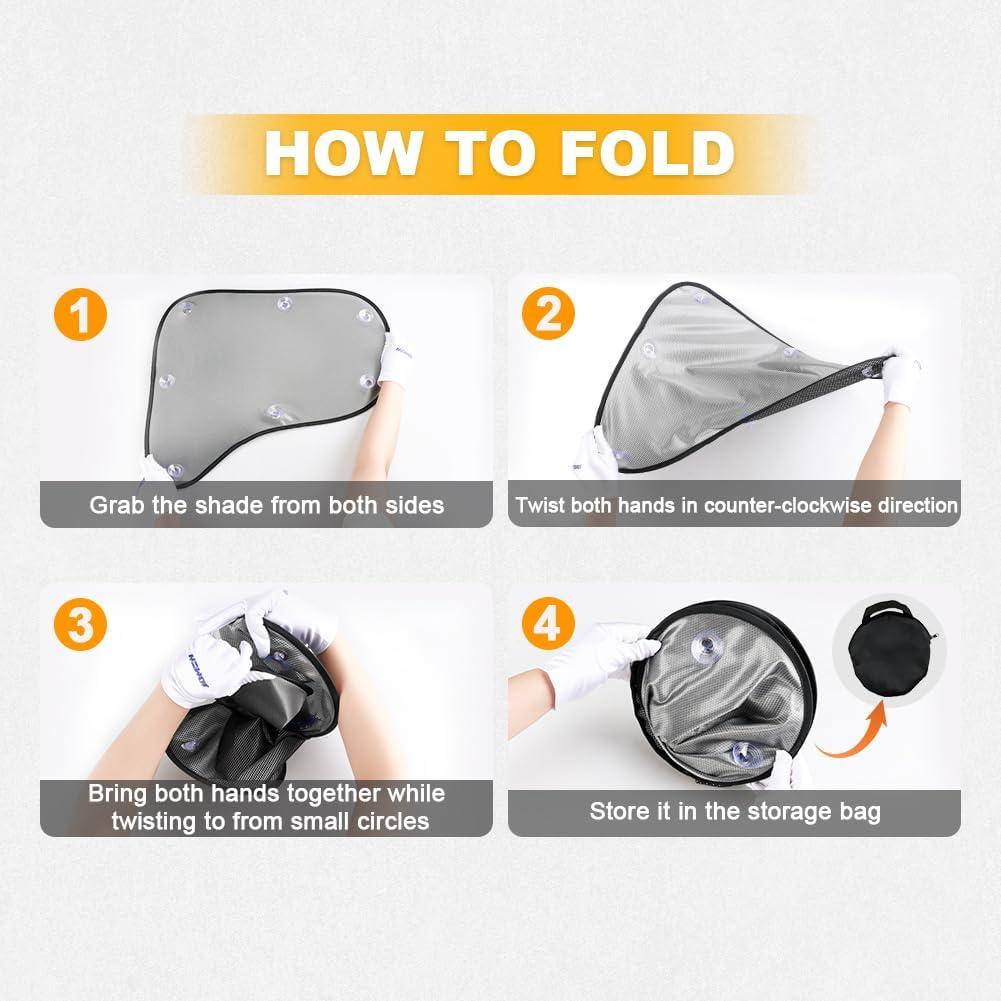 HOW TO FOLD

1
Grab the shade from both sides

2
Twist both hands in counter-clockwise direction

3
Bring both hands together while twisting to from small circles

4
Store it in the storage bag