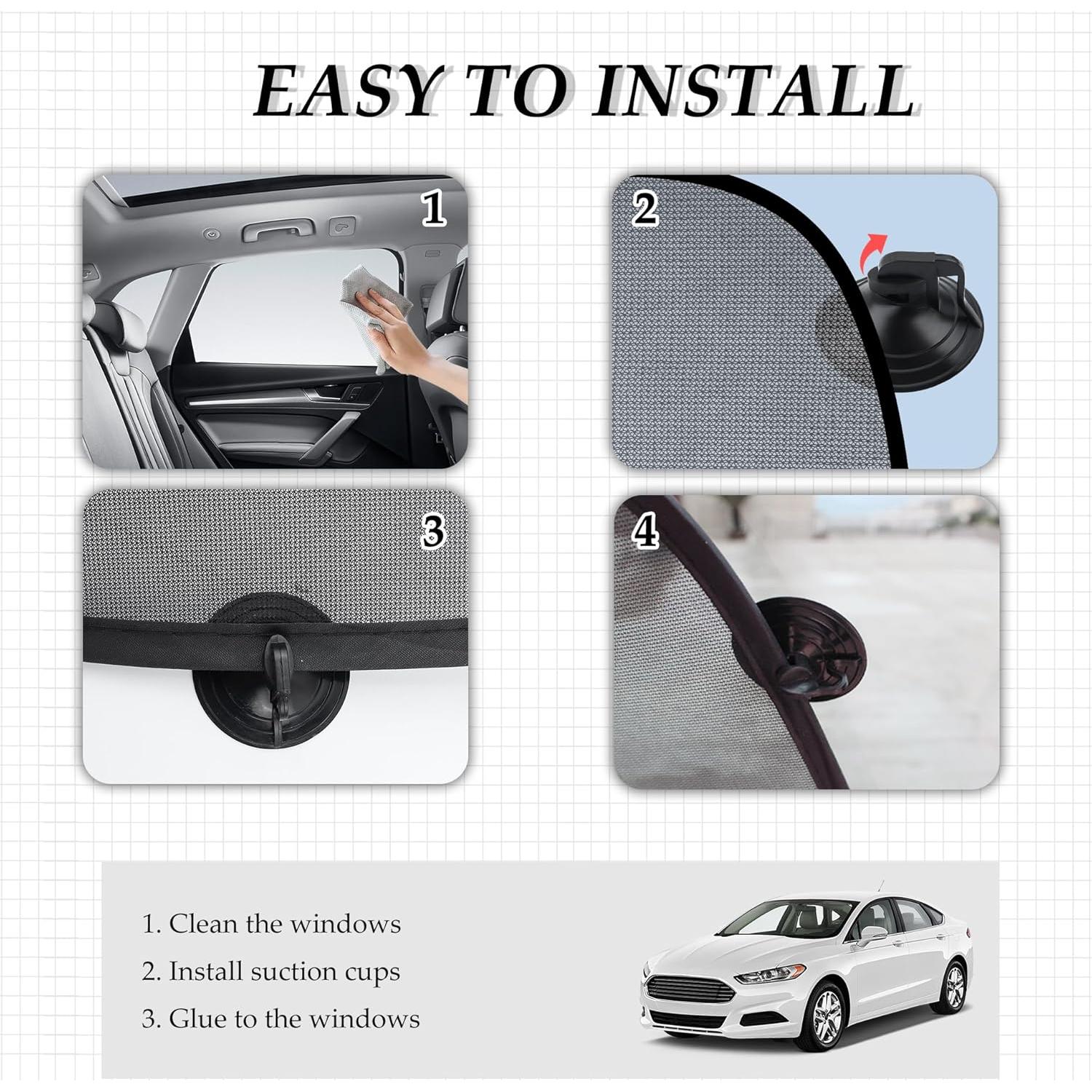 EASY TO INSTALL

1

2

3

4

1. Clean the windows

2. Install suction cups

3. Glue to the windows