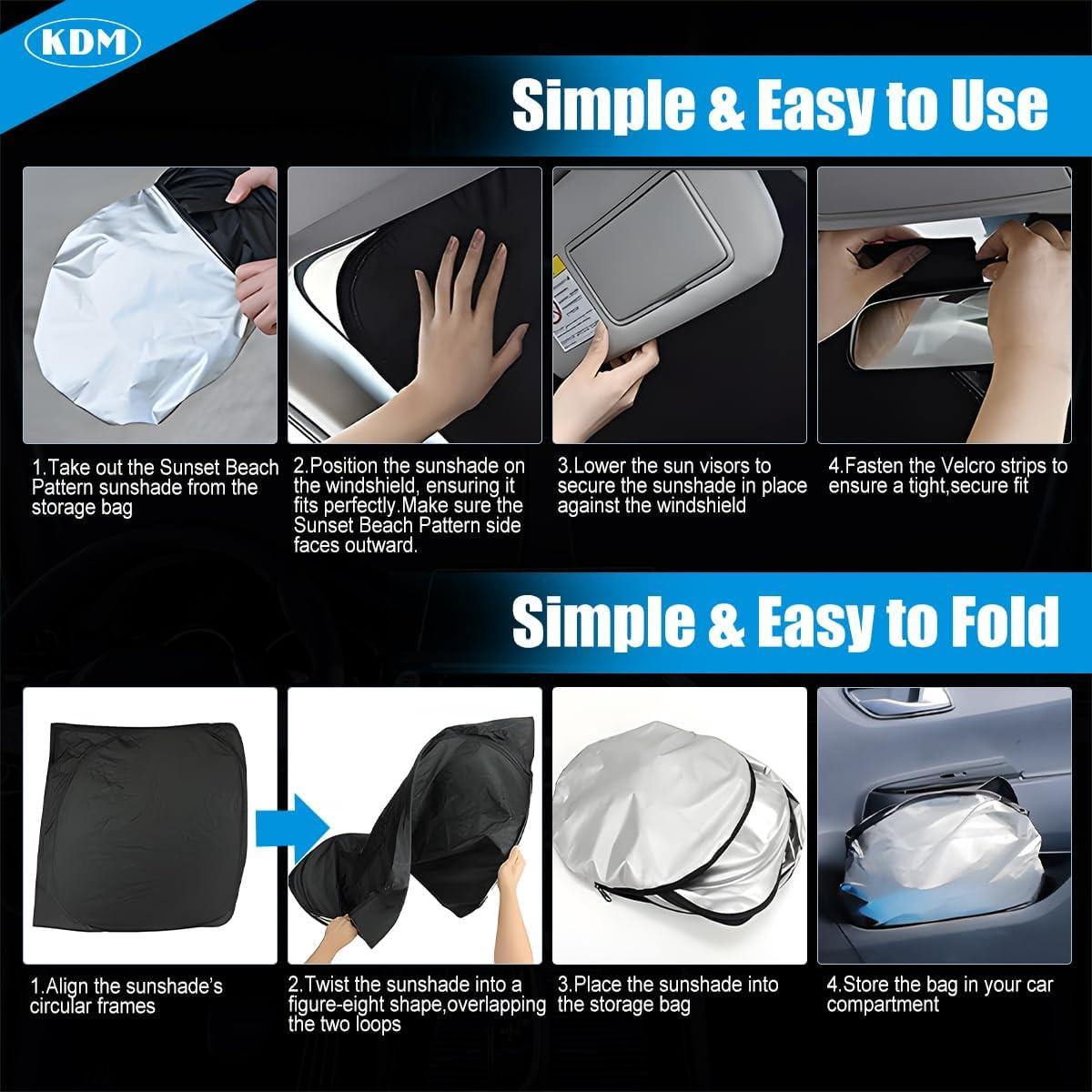 KDM

Simple & Easy to Use

1.Take out the Sunset Beach Pattern sunshade from the storage bag

2.Position the sunshade on the windshield, ensuring it fits perfectly.Make sure the Sunset Beach Pattern side faces outward.

3.Lower the sun visors to secure the sunshade in place against the windshield

4.Fasten the Velcro strips to ensure a tight,secure fit

Simple & Easy to Fold

1.Align the sunshade's circular frames

2.Twist the sunshade into a figure-eight shape,overlapping the two loops

3.Place the sunshade into the storage bag

4.Store the bag in your car compartment