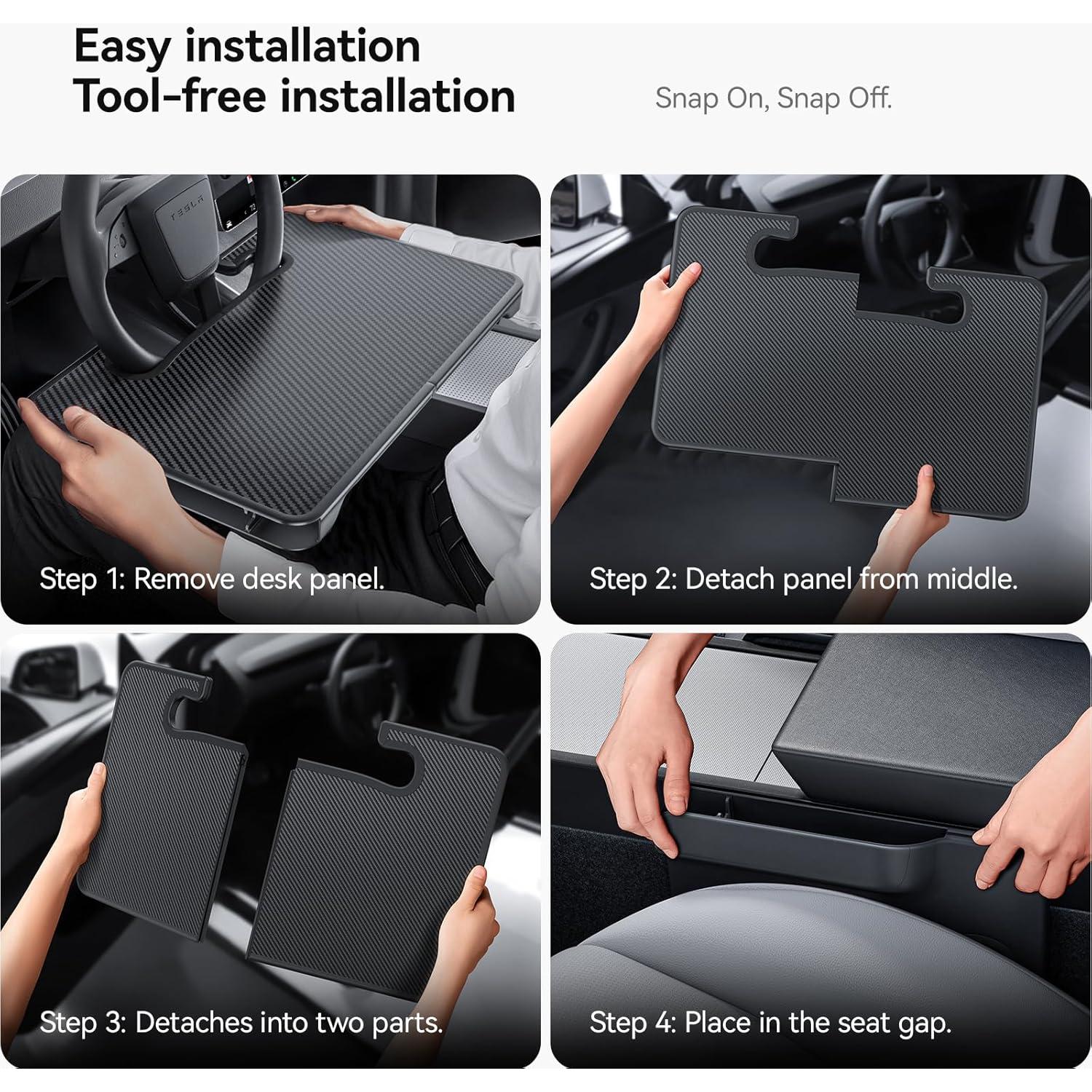 Easy installation
Tool-free installation

Snap On, Snap Off.

TESLA

Step 1: Remove desk panel.

Step 2: Detach panel from middle.

Step 3: Detaches into two parts.

Step 4: Place in the seat gap.