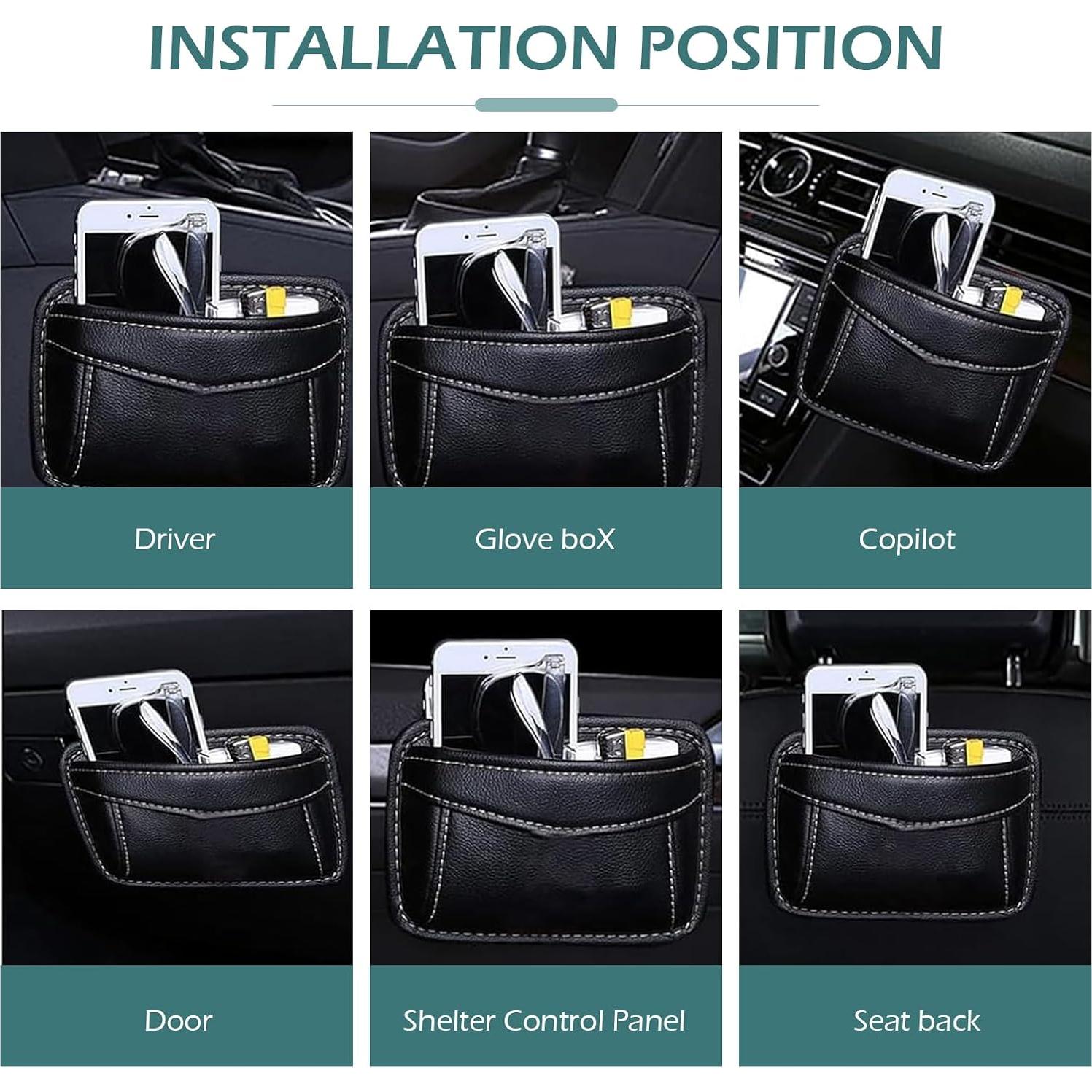 INSTALLATION POSITION

Driver

Glove boX

Copilot

Door

Shelter Control Panel

Seat back