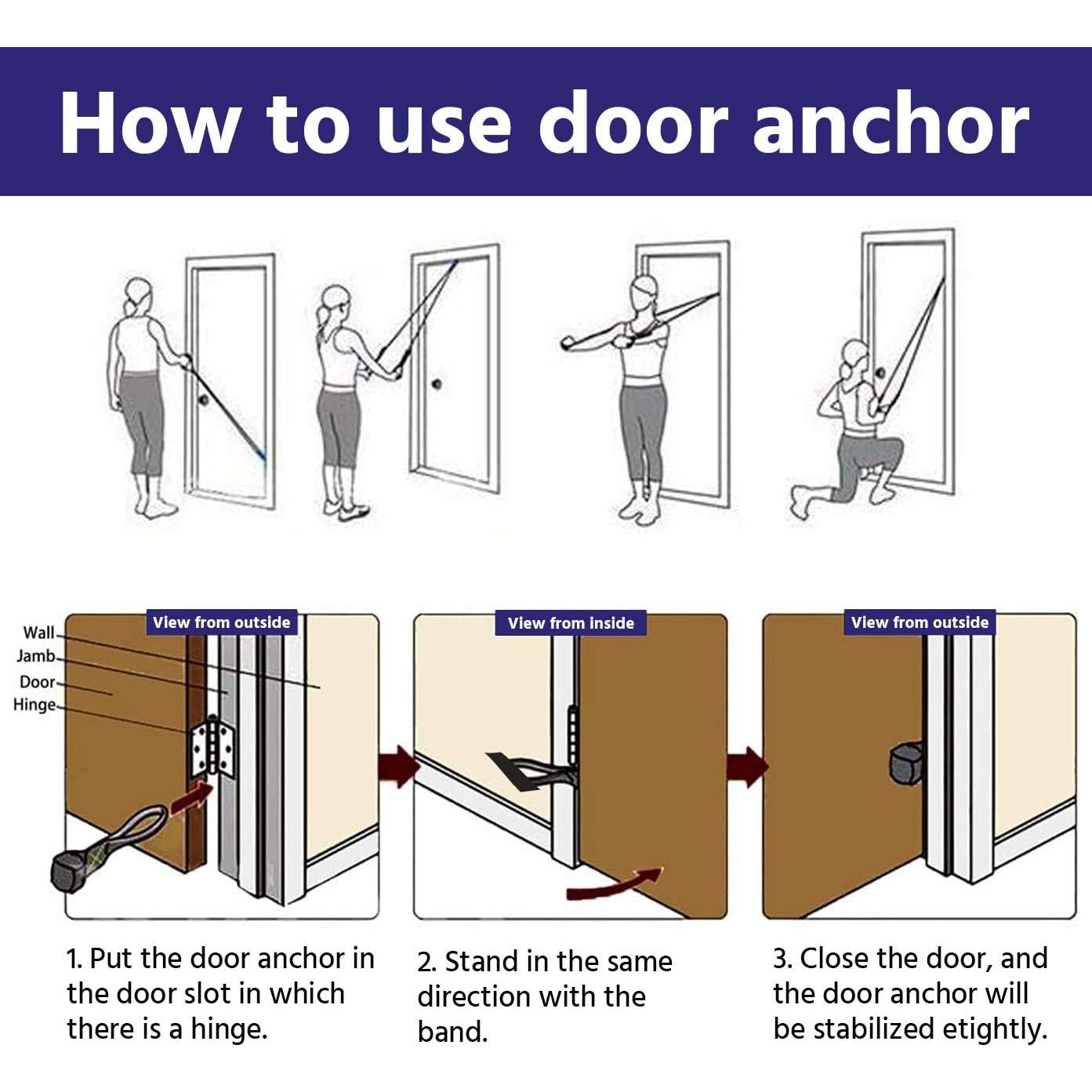 How to use door anchor

View from outside

Wall
Jamb
Door
Hinge

View from inside

View from outside

1. Put the door anchor in the door slot in which there is a hinge.

2. Stand in the same direction with the band.

3. Close the door, and the door anchor will be stabilized etightly.