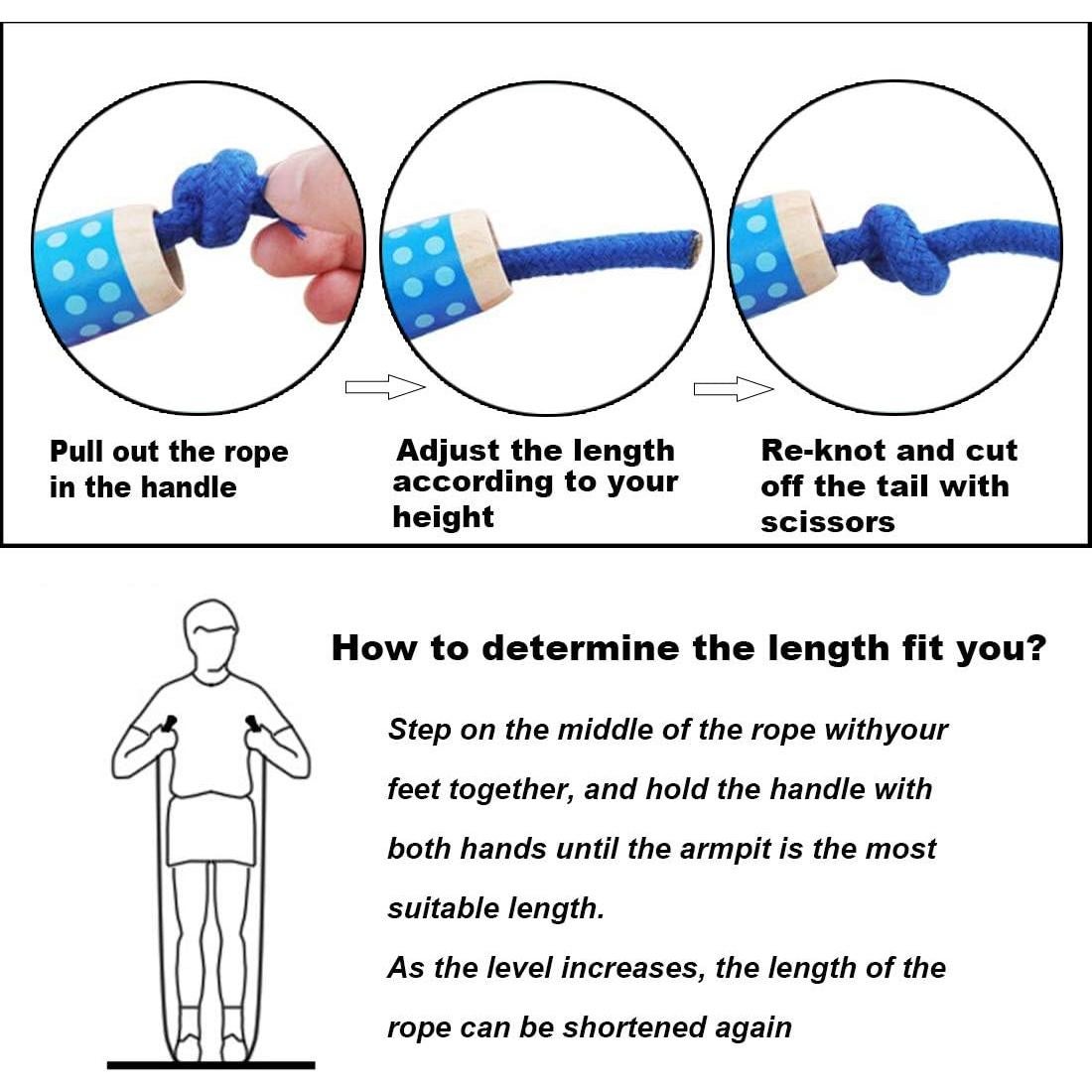 Pull out the rope in the handle

Adjust the length according to your height

Re-knot and cut off the tail with scissors

How to determine the length fit you?

Step on the middle of the rope withyour feet together, and hold the handle with both hands until the armpit is the most suitable length.
As the level increases, the length of the rope can be shortened again