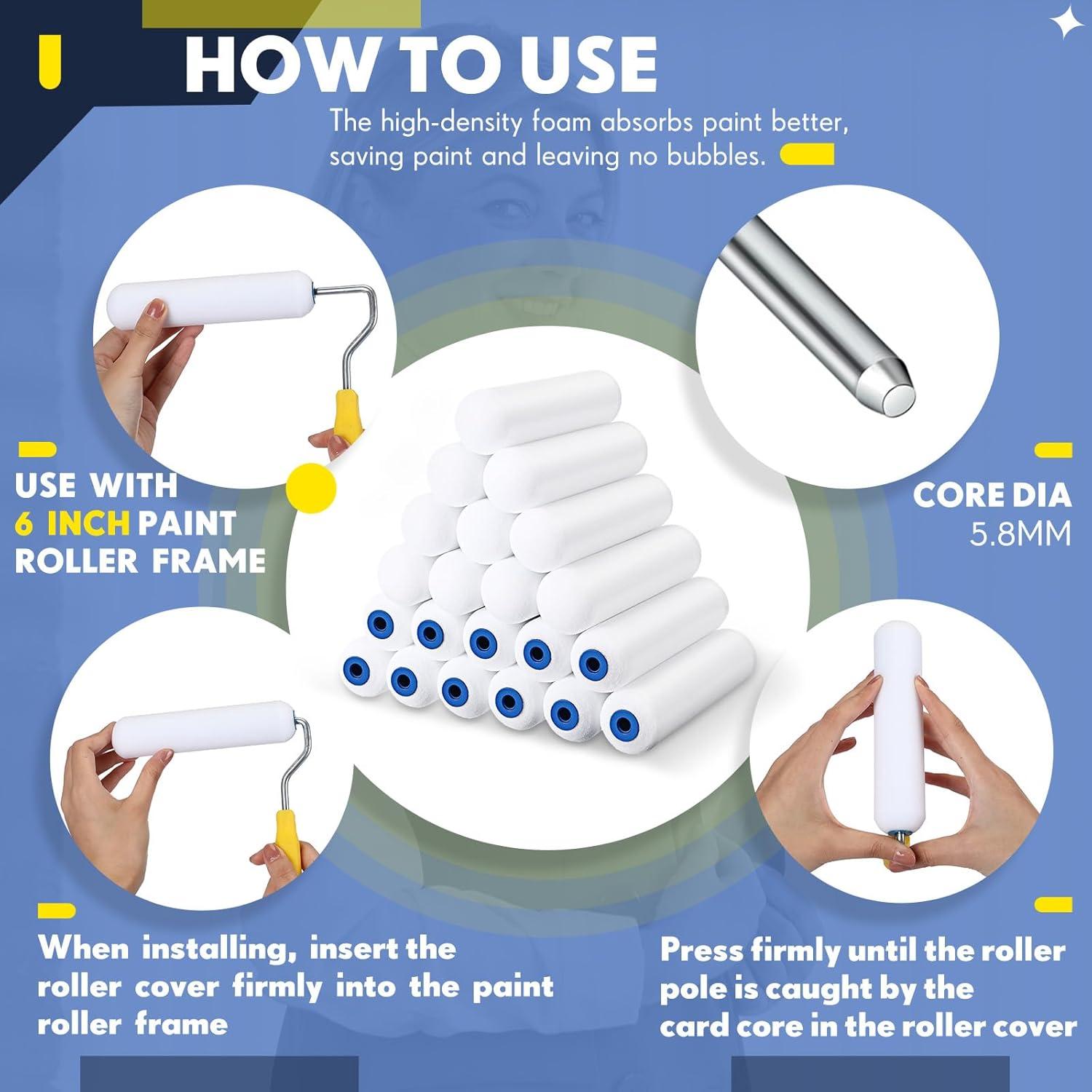 HOW TO USE

The high-density foam absorbs paint better, saving paint and leaving no bubbles.

USE WITH 6 INCH PAINT ROLLER FRAME

CORE DIA 5.8MM

When installing, insert the roller cover firmly into the paint roller frame

Press firmly until the roller pole is caught by the card core in the roller cover