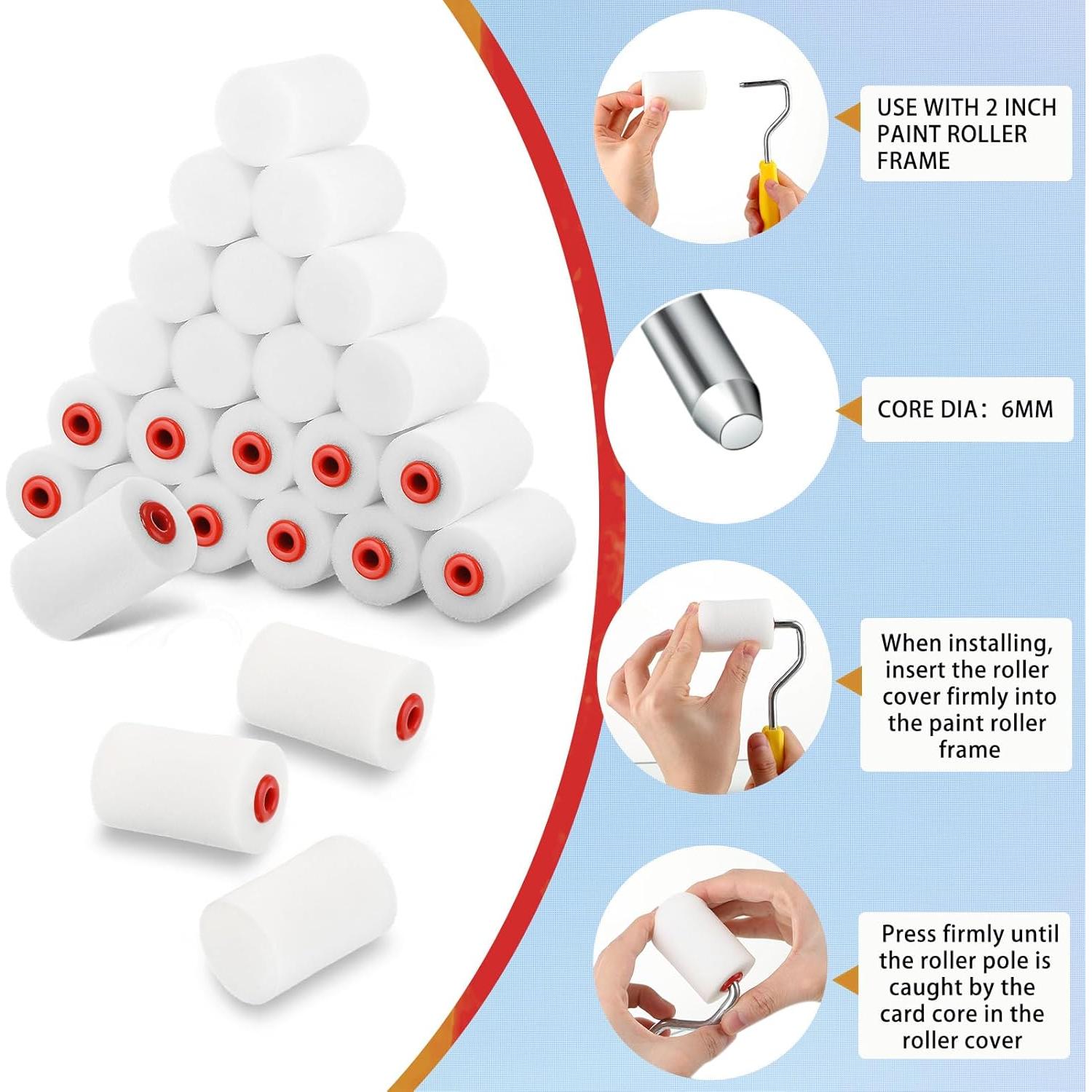 USE WITH 2 INCH PAINT ROLLER FRAME

CORE DIA：6MM

When installing, insert the roller cover firmly into the paint roller frame

Press firmly until the roller pole is caught by the card core in the roller cover