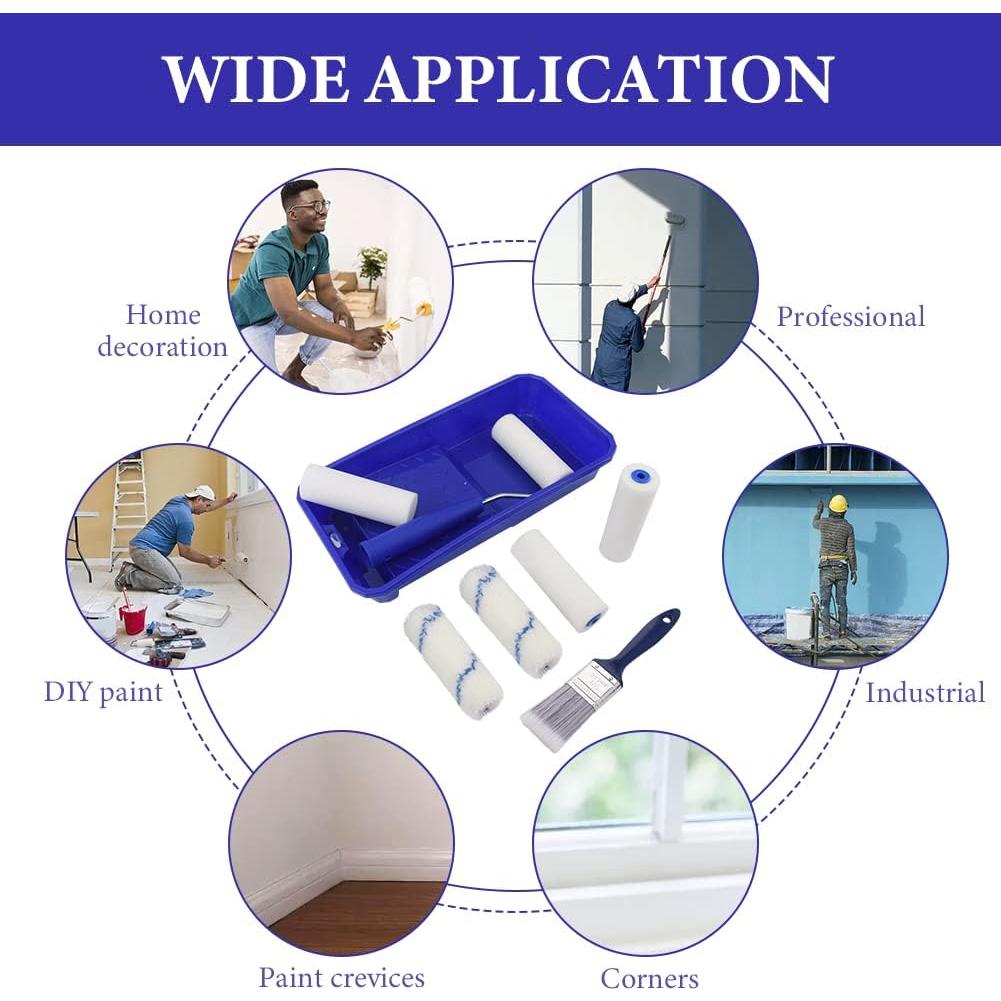 WIDE APPLICATION

Home decoration

Professional

DIY paint

Industrial

Paint crevices

Corners