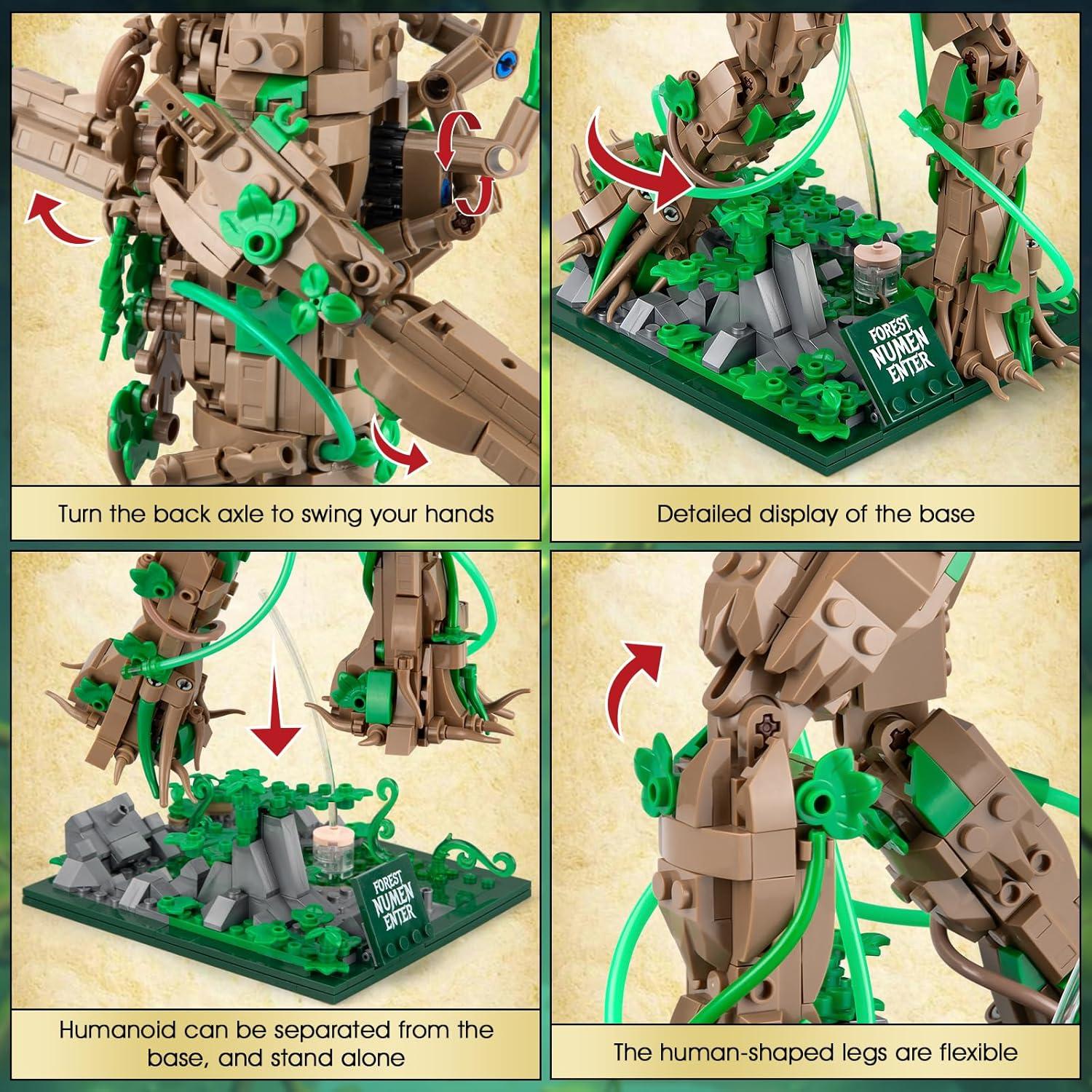 Turn the back axle to swing your hands

FOREST NUMEN ENTER

Detailed display of the base

FOREST NUMEN ENTER

Humanoid can be separated from the base, and stand alone

The human-shaped legs are flexible