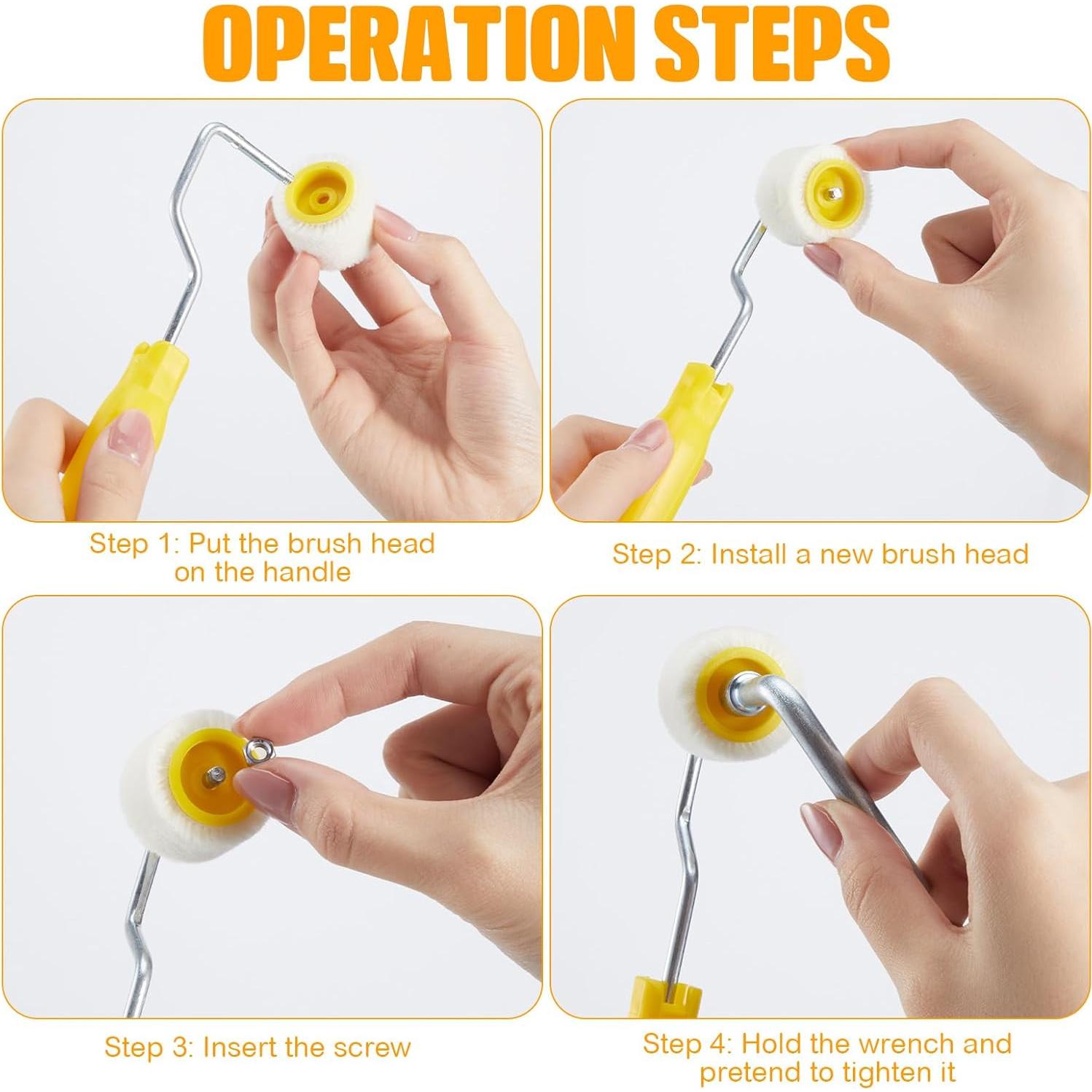 OPERATION STEPS

Step 1: Put the brush head on the handle

Step 2: Install a new brush head

Step 3: Insert the screw

Step 4: Hold the wrench and pretend to tighten it