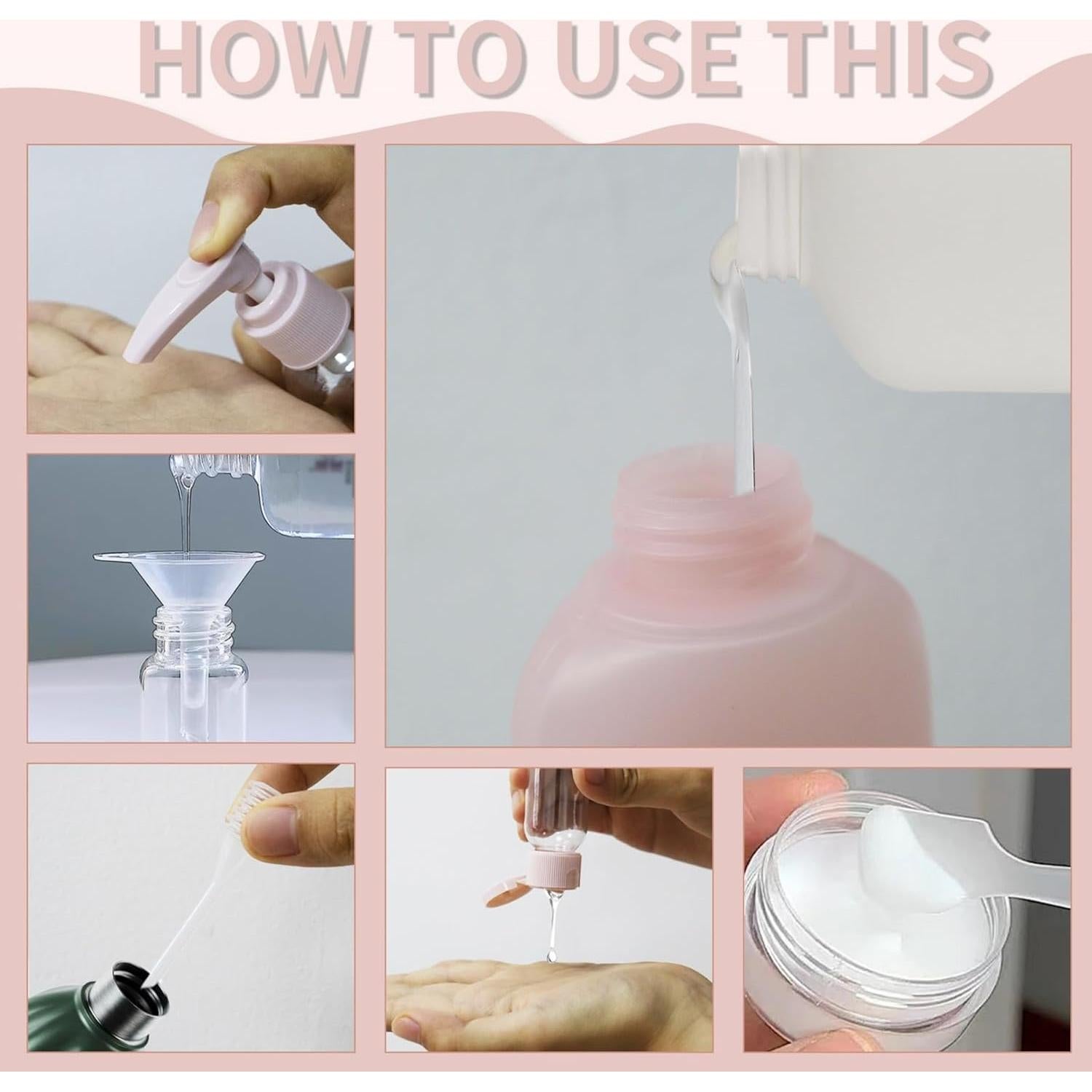 HOW TO USE THIS