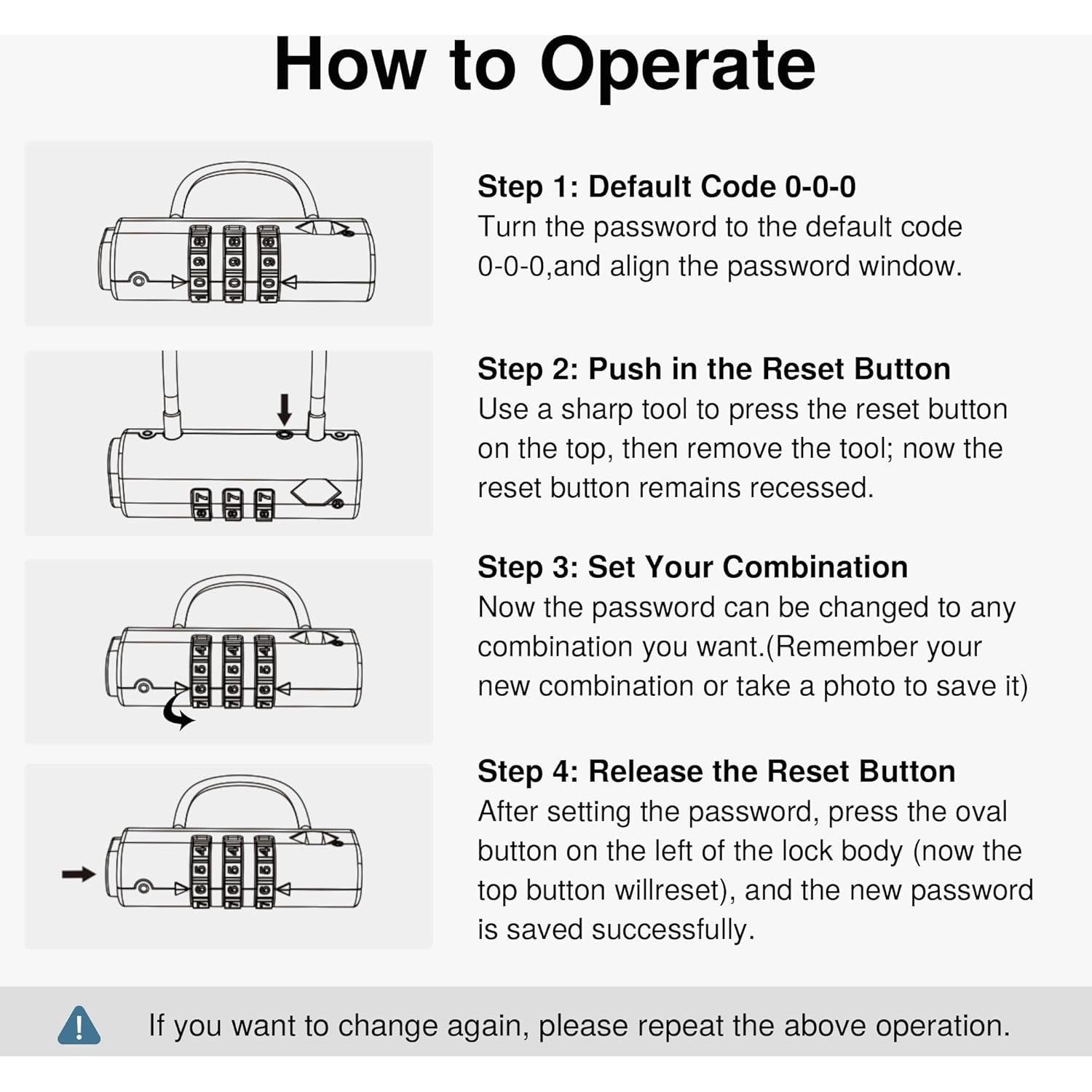 How to Operate

Step 1: Default Code 0-0-0
Turn the password to the default code 0-0-0,and align the password window.

Step 2: Push in the Reset Button
Use a sharp tool to press the reset button on the top, then remove the tool; now the reset button remains recessed.

Step 3: Set Your Combination
Now the password can be changed to any combination you want.(Remember your new combination or take a photo to save it)

Step 4: Release the Reset Button
After setting the password, press the oval button on the left of the lock body (now the top button willreset), and the new password is saved successfully.

If you want to change again, please repeat the above operation.