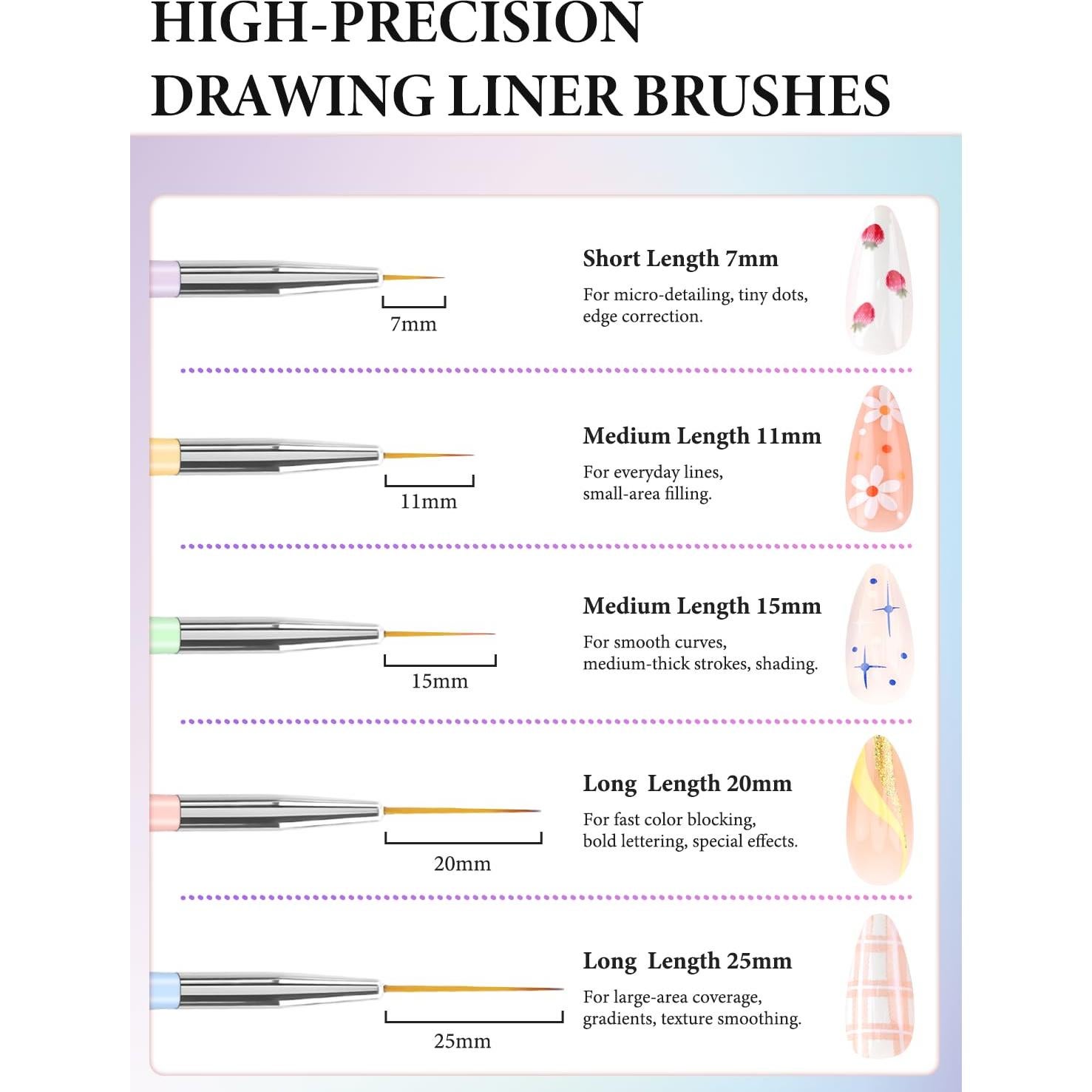 HIGH-PRECISION DRAWING LINER BRUSHES

7mm

Short Length 7mm

For micro-detailing, tiny dots, edge correction.

11mm

Medium Length 11mm

For everyday lines, small-area filling.

15mm

Medium Length 15mm

For smooth curves, medium-thick strokes, shading.

20mm

Long Length 20mm

For fast color blocking, bold lettering, special effects.

25mm

Long Length 25mm

For large-area coverage, gradients, texture smoothing.