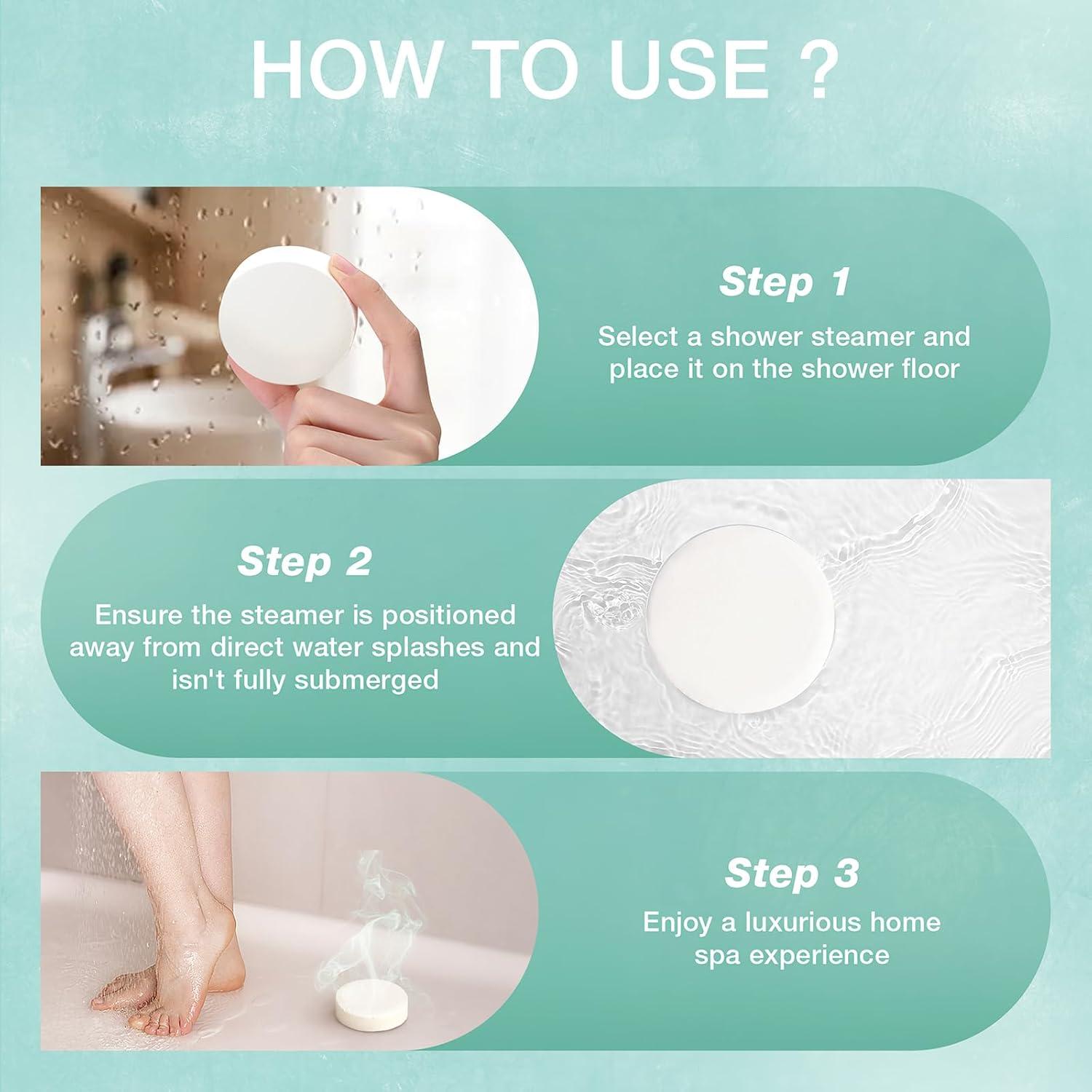 HOW TO USE ?

Step 1

Select a shower steamer and place it on the shower floor

Step 2

Ensure the steamer is positioned away from direct water splashes and isn't fully submerged

Step 3

Enjoy a luxurious home spa experience