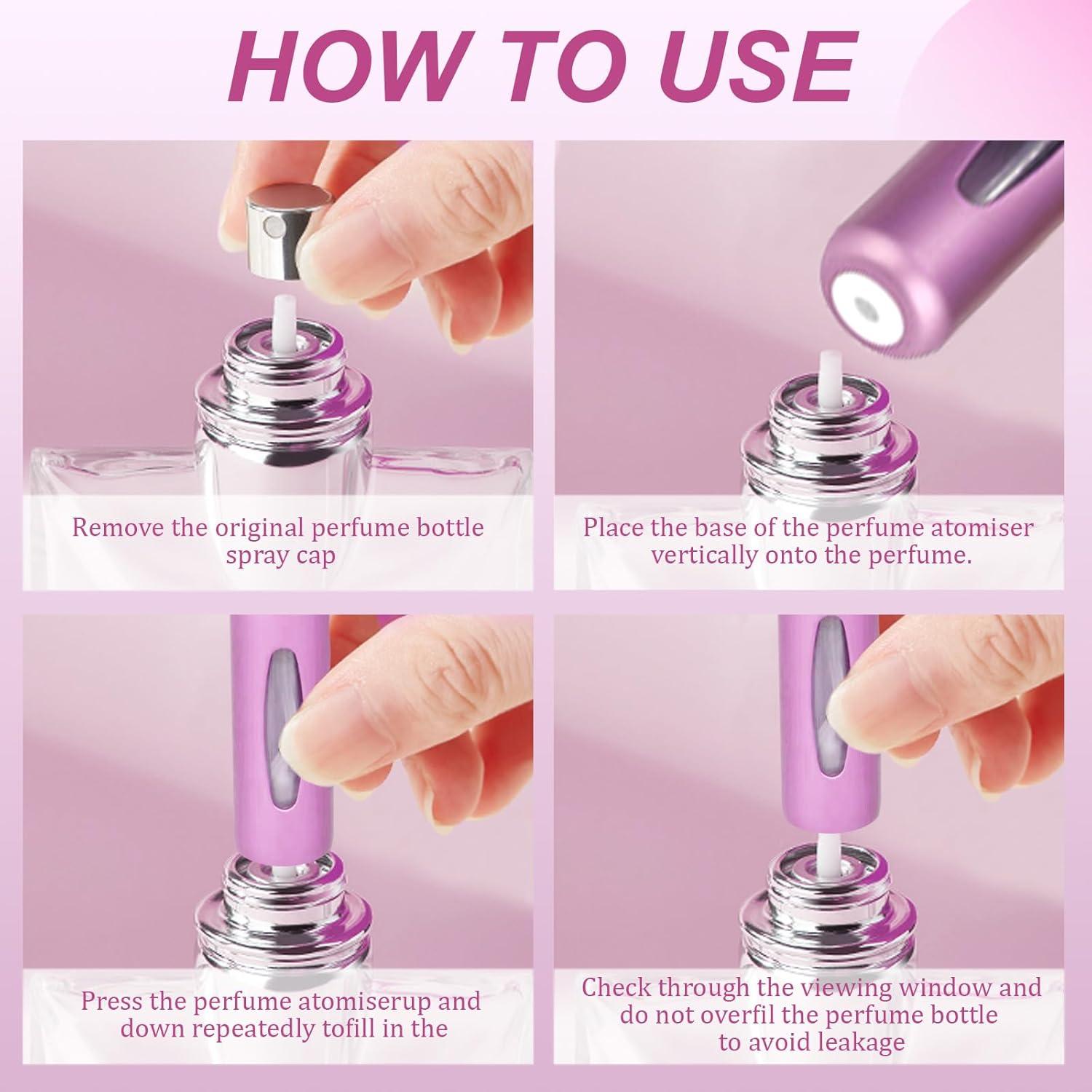 HOW TO USE

Remove the original perfume bottle spray cap

Place the base of the perfume atomiser vertically onto the perfume.

Press the perfume atomiserup and down repeatedly tofill in the

Check through the viewing window and do not overfil the perfume bottle to avoid leakage