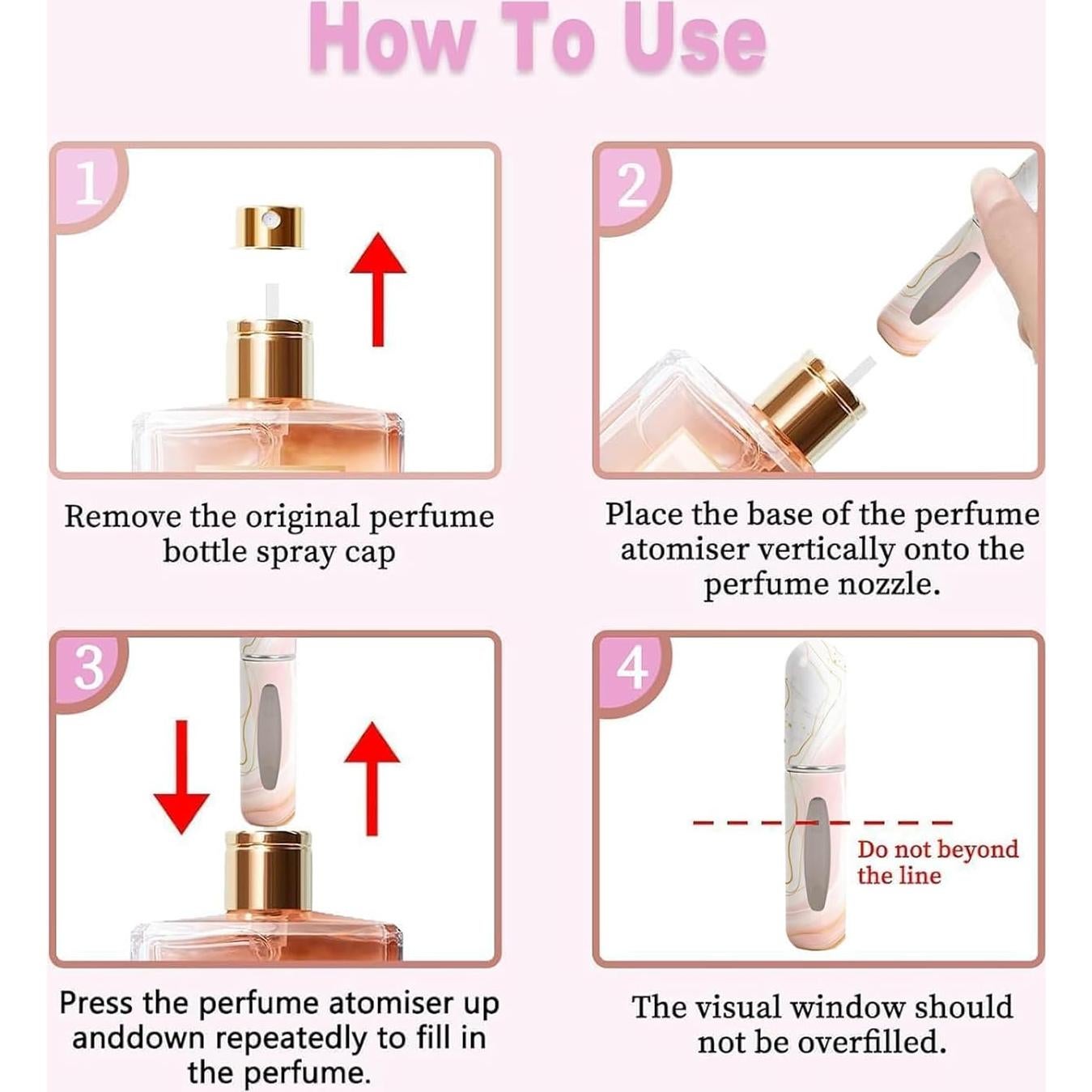 How To Use

1

Remove the original perfume bottle spray cap

2

Place the base of the perfume atomiser vertically onto the perfume nozzle.

3

Press the perfume atomiser up anddown repeatedly to fill in the perfume.

4

Do not beyond the line

The visual window should not be overfilled.