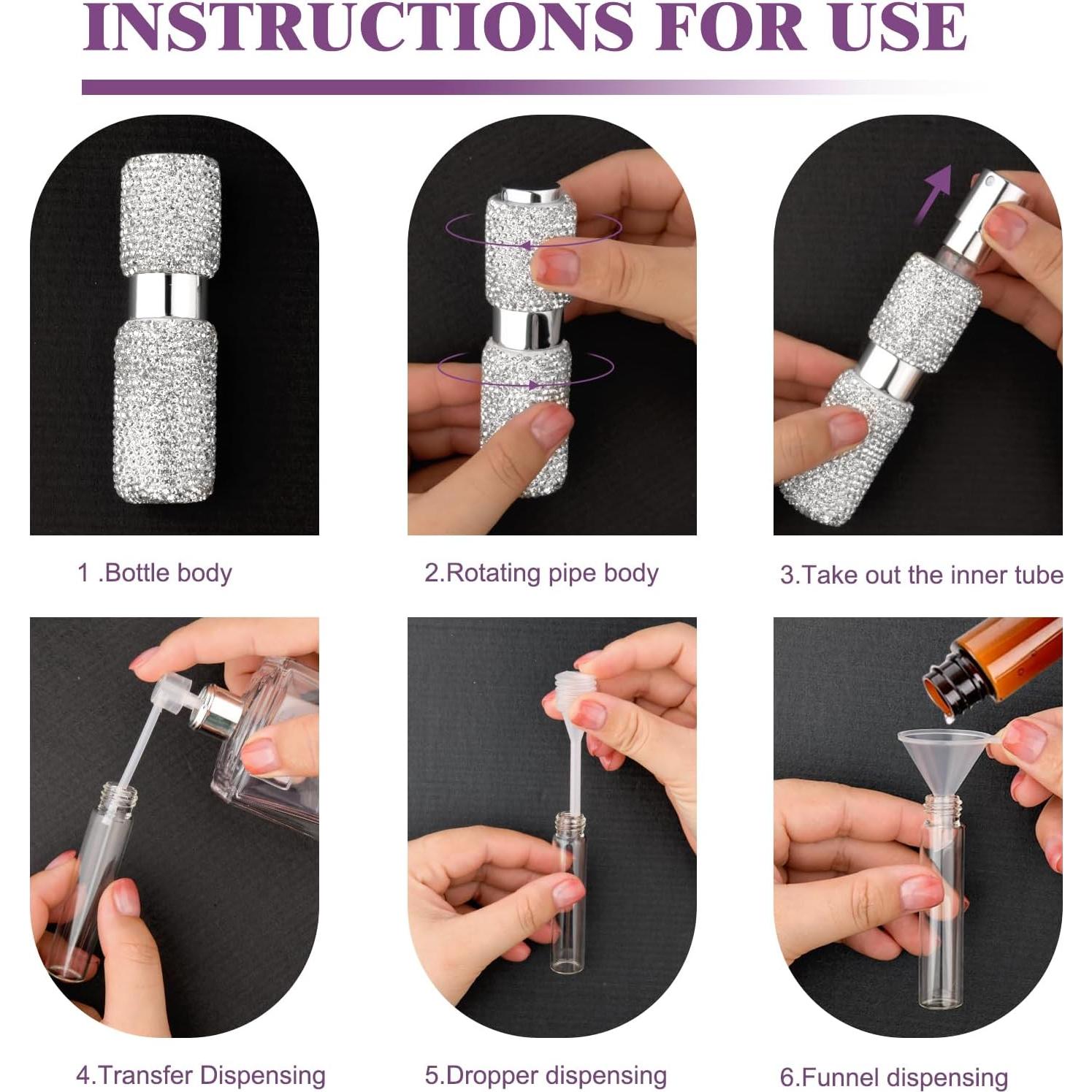 INSTRUCTIONS FOR USE

1 .Bottle body

2.Rotating pipe body

3.Take out the inner tube

4.Transfer Dispensing

5.Dropper dispensing

6.Funnel dispensing