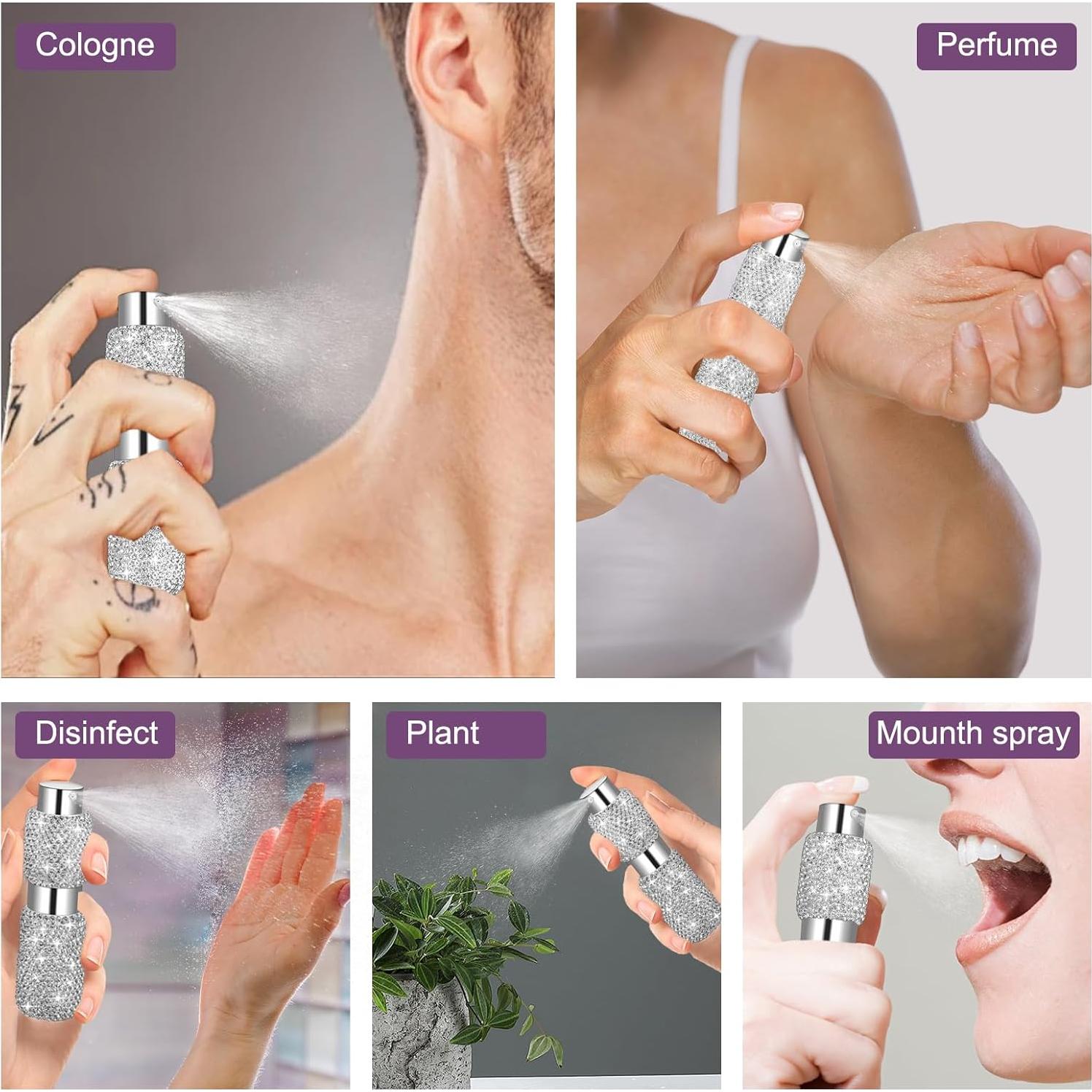 Cologne

Perfume

Disinfect

Plant

Mounth spray