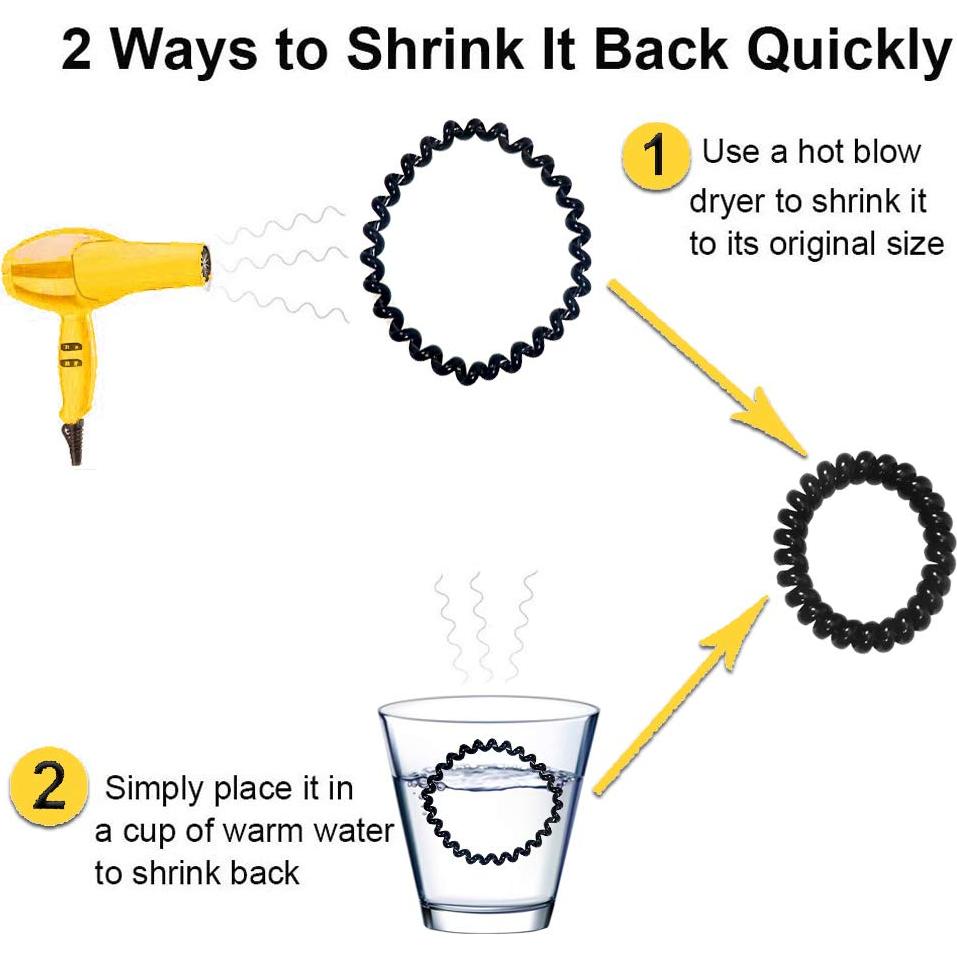 2 Ways to Shrink It Back Quickly

1 Use a hot blow dryer to shrink it to its original size

2 Simply place it in a cup of warm water to shrink back