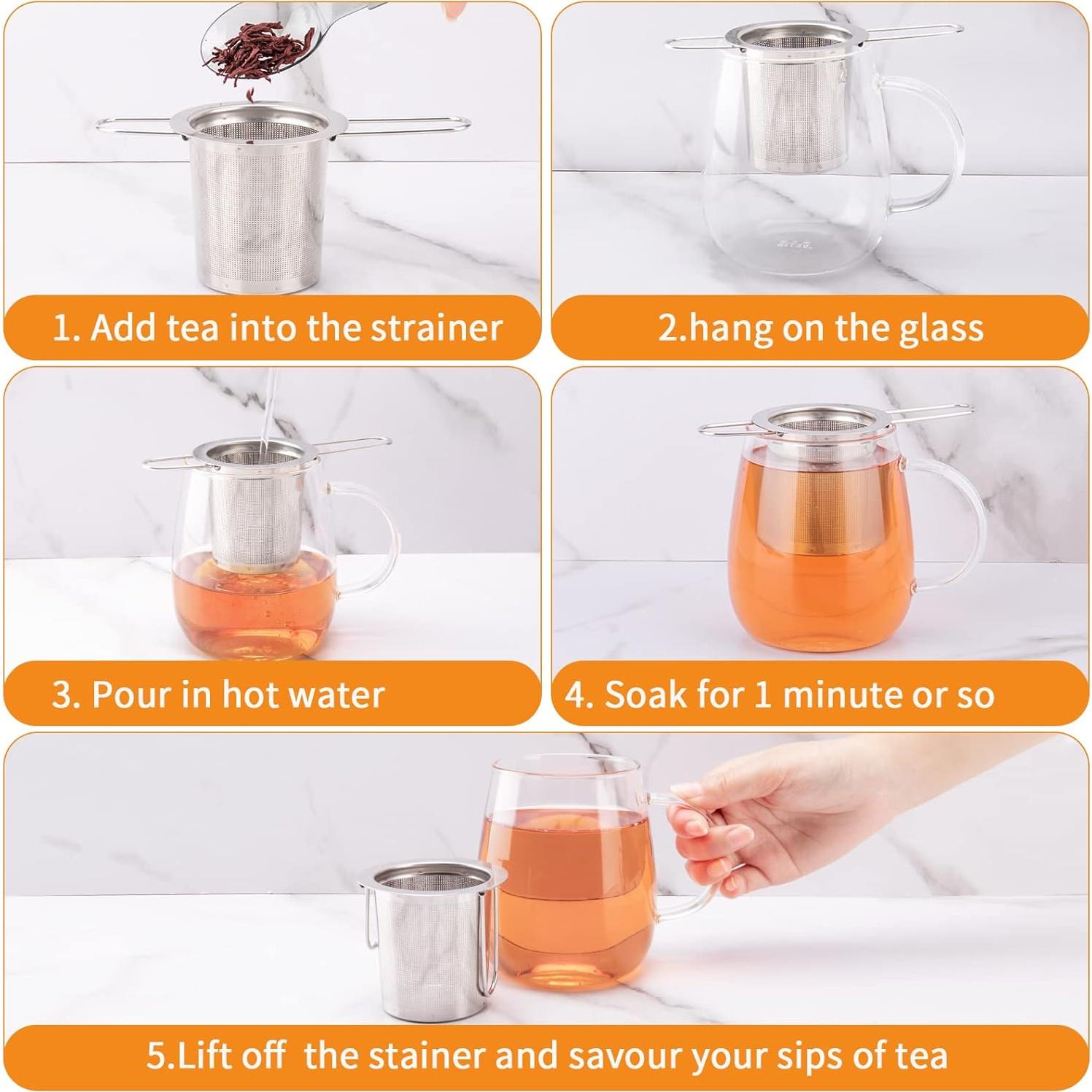 1. Add tea into the strainer

2.hang on the glass

3. Pour in hot water

4. Soak for 1 minute or so

5.Lift off the stainer and savour your sips of tea