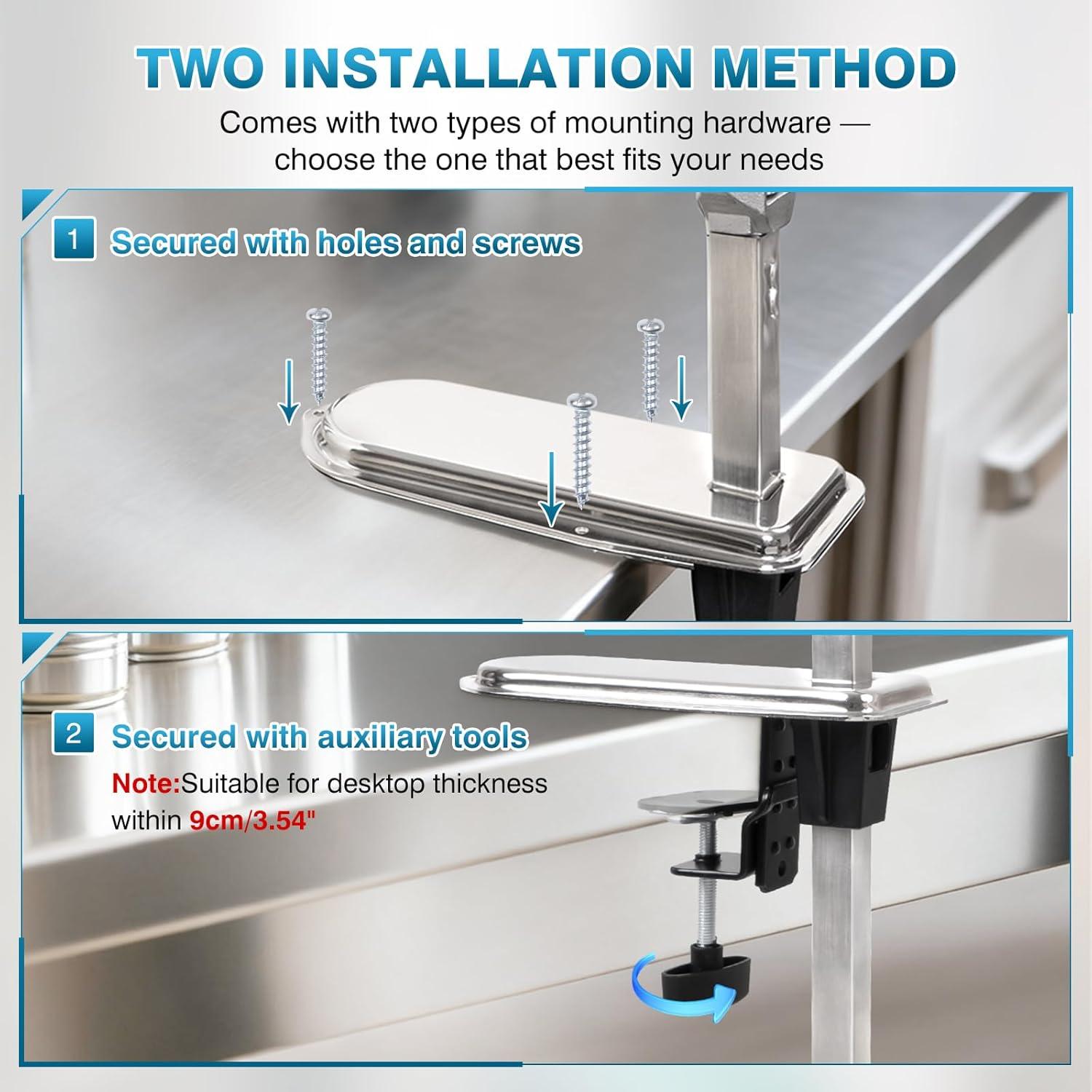 TWO INSTALLATION METHOD

Comes with two types of mounting hardware — choose the one that best fits your needs

1 Secured with holes and screws

2 Secured with auxiliary tools

Note:Suitable for desktop thickness within 9cm/3.54"