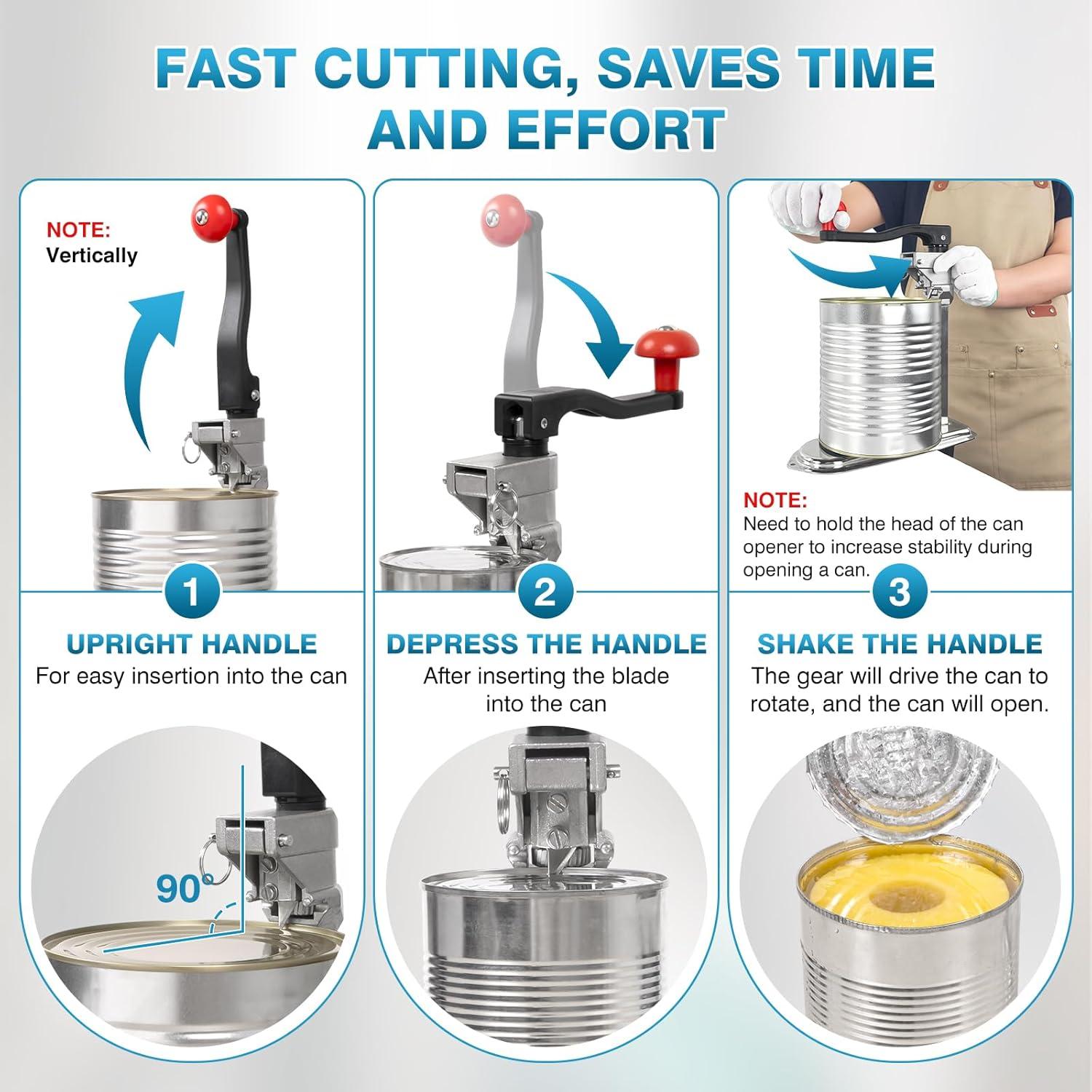 FAST CUTTING, SAVES TIME AND EFFORT

NOTE:
Vertically

1

UPRIGHT HANDLE
For easy insertion into the can

90°

2

DEPRESS THE HANDLE
After inserting the blade into the can

NOTE:
Need to hold the head of the can opener to increase stability during opening a can.

3

SHAKE THE HANDLE
The gear will drive the can to rotate, and the can will open.