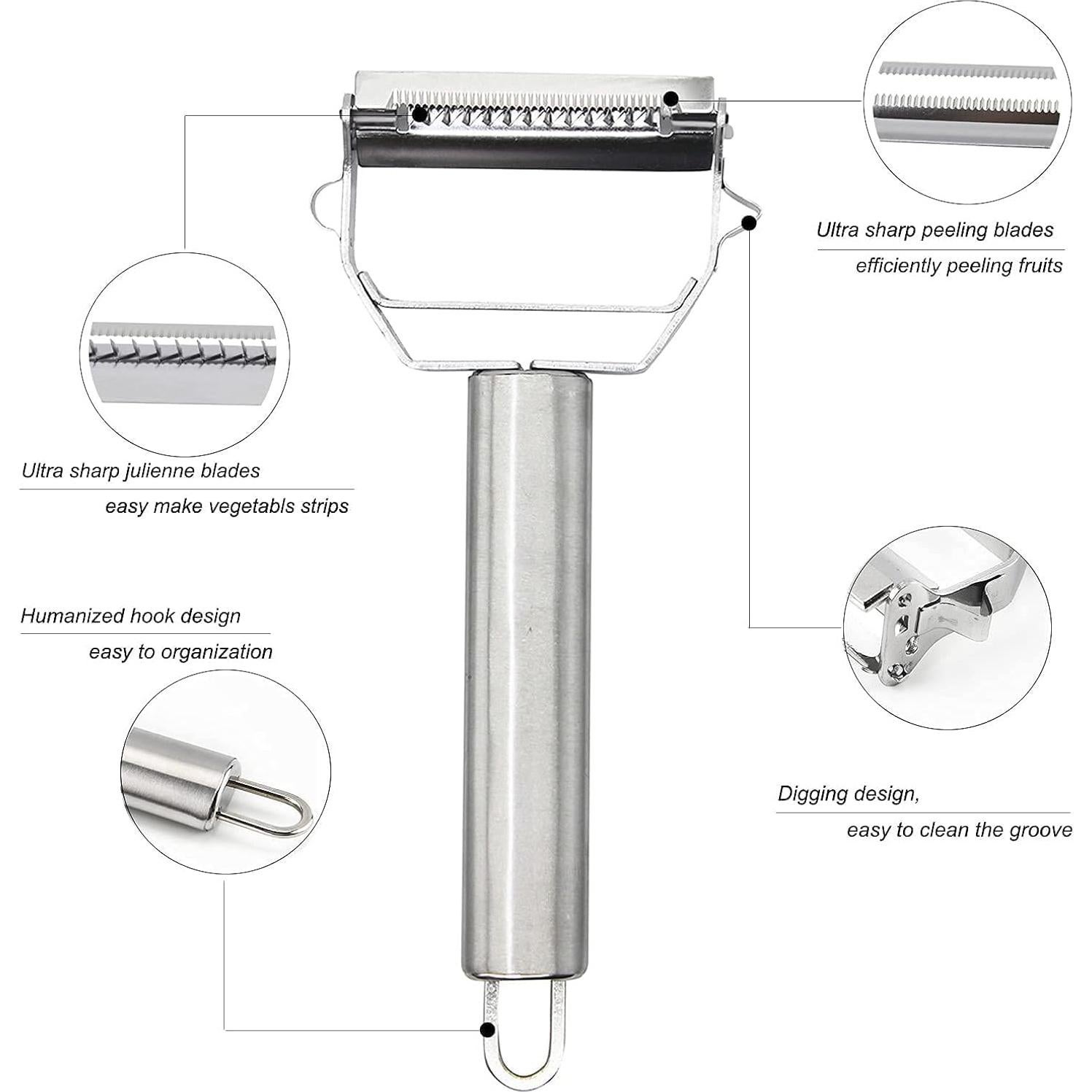 Ultra sharp peeling blades

efficiently peeling fruits

Ultra sharp julienne blades

easy make vegetabls strips

Humanized hook design

easy to organization

Digging design,

easy to clean the groove